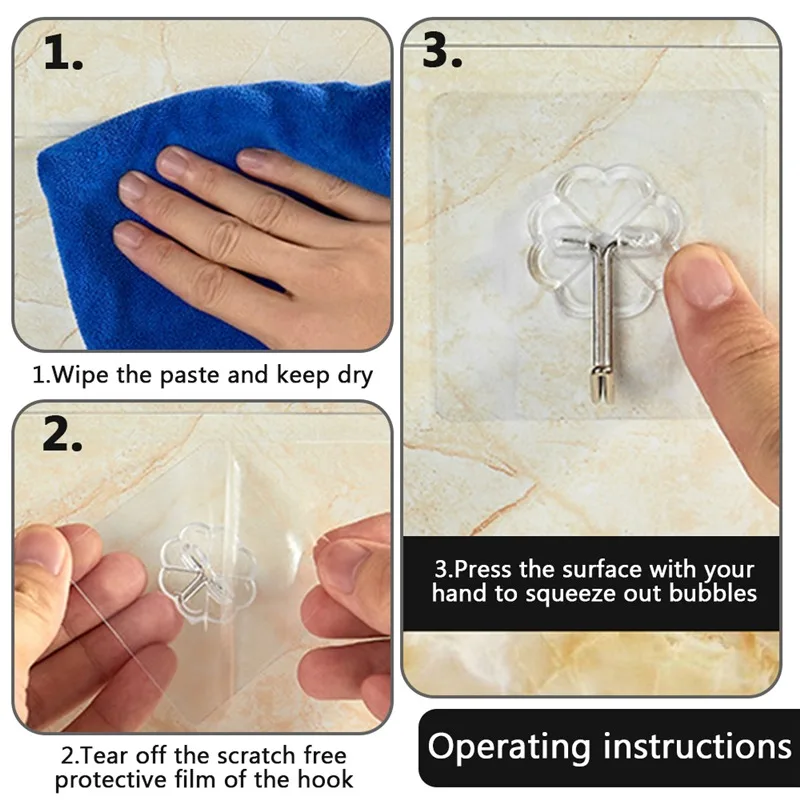 1.

1.Wipe the paste and keep dry

2.

2.Tear off the scratch free protective film of the hook

3.

3.Press the surface with your hand to squeeze out bubbles

Operating instructions