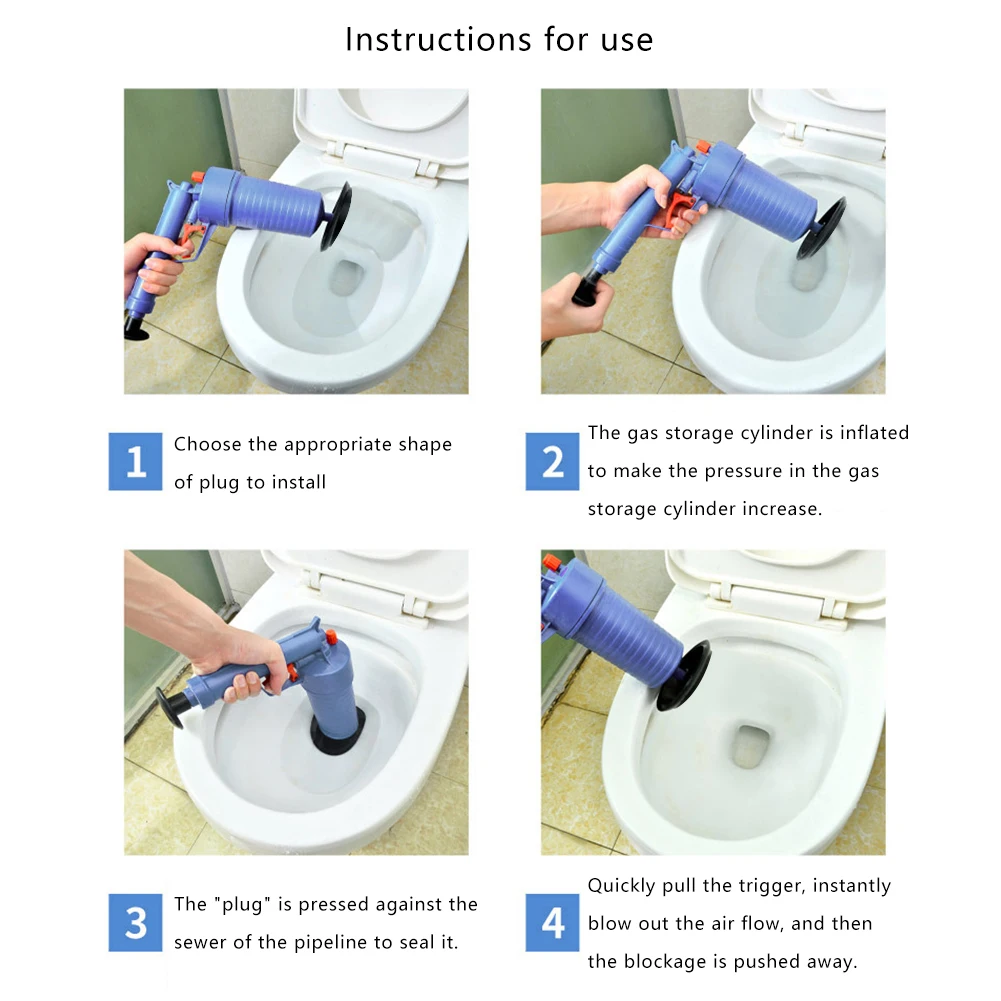 Instructions for use

1 Choose the appropriate shape of plug to install

2 The gas storage cylinder is inflated to make the pressure in the gas storage cylinder increase.

3 The "plug" is pressed against the sewer of the pipeline to seal it.

4 Quickly pull the trigger, instantly blow out the air flow, and then the blockage is pushed away.