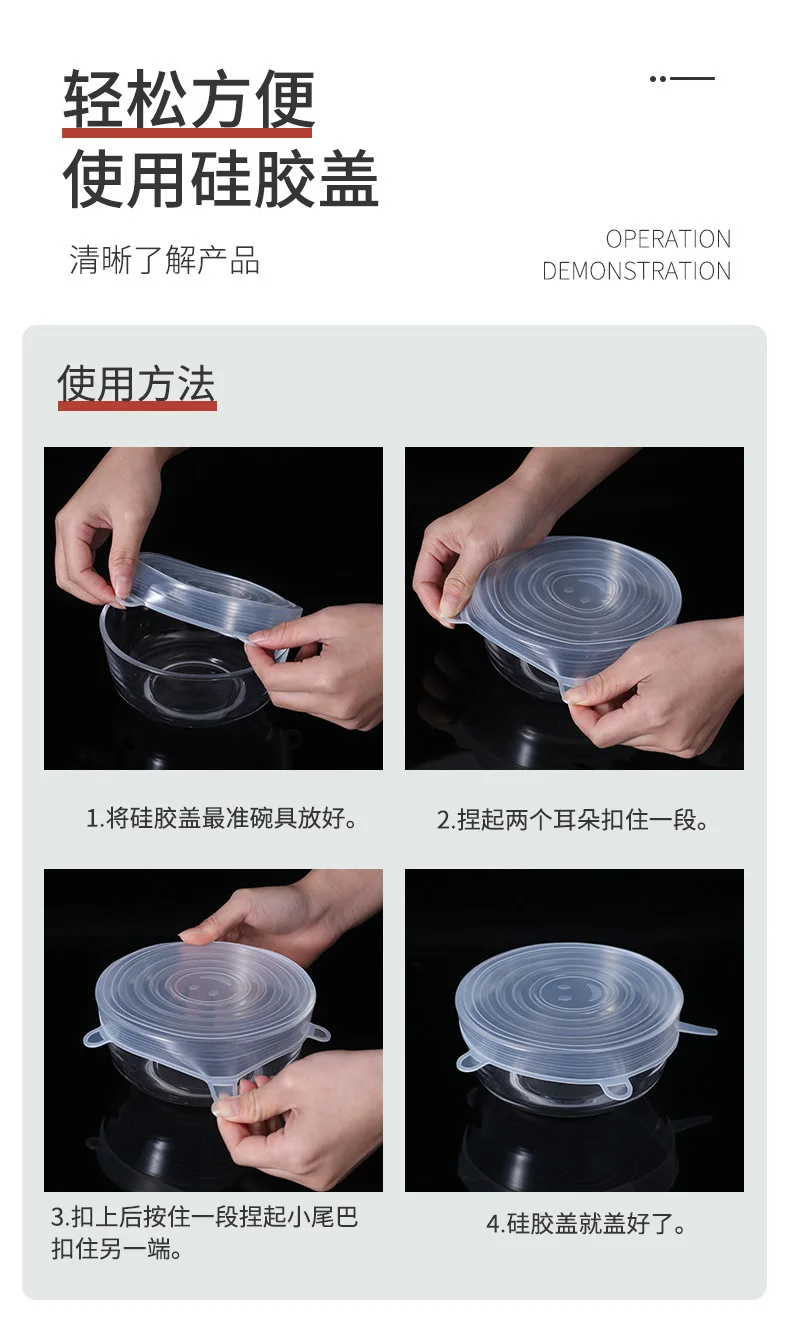 轻松方便
使用硅胶盖

清晰了解产品

OPERATION
DEMONSTRATION

使用方法

1.将硅胶盖最准碗具放好。

2.捏起两个耳朵扣住一段。

3.扣上后按住一段捏起小尾巴扣住另一端。

4.硅胶盖就盖好了。