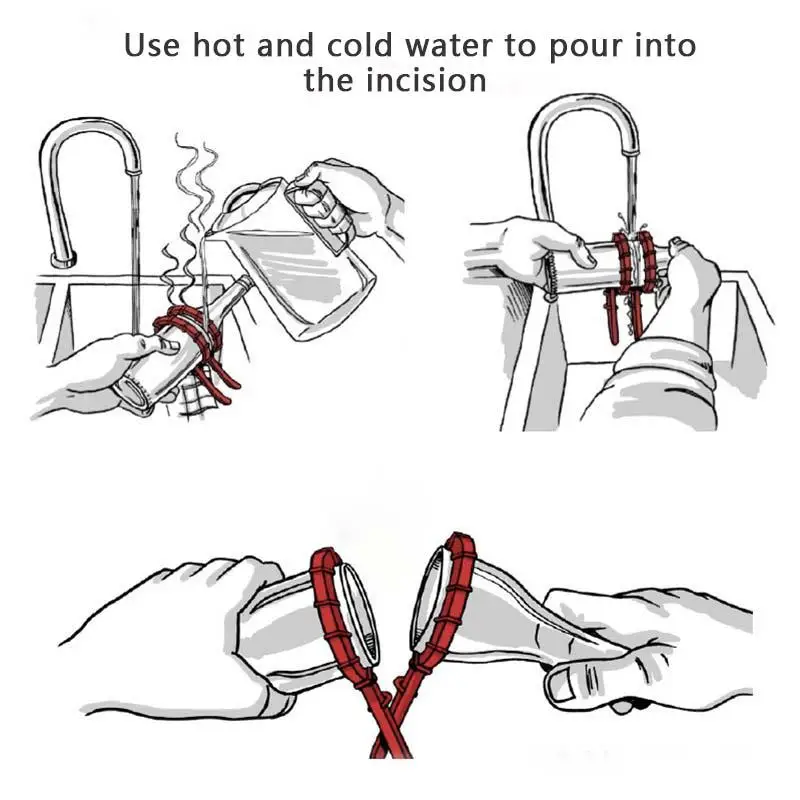 Use hot and cold water to pour into the incision