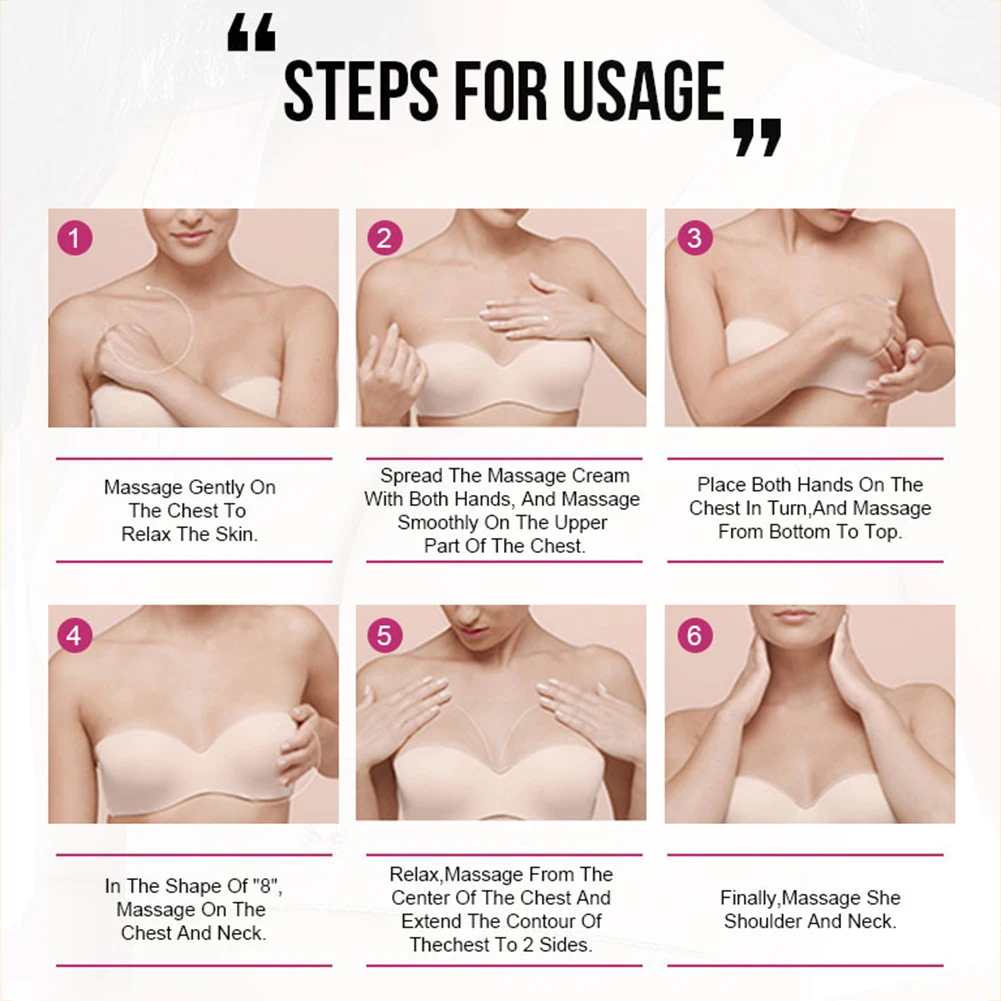 “ STEPS FOR USAGE ”

1

Massage Gently On The Chest To Relax The Skin.

2

Spread The Massage Cream With Both Hands, And Massage Smoothly On The Upper Part Of The Chest.

3

Place Both Hands On The Chest In Turn,And Massage From Bottom To Top.

4

In The Shape Of "8", Massage On The Chest And Neck.

5

Relax,Massage From The Center Of The Chest And Extend The Contour Of Thechest To 2 Sides.

6

Finally,Massage She Shoulder And Neck.