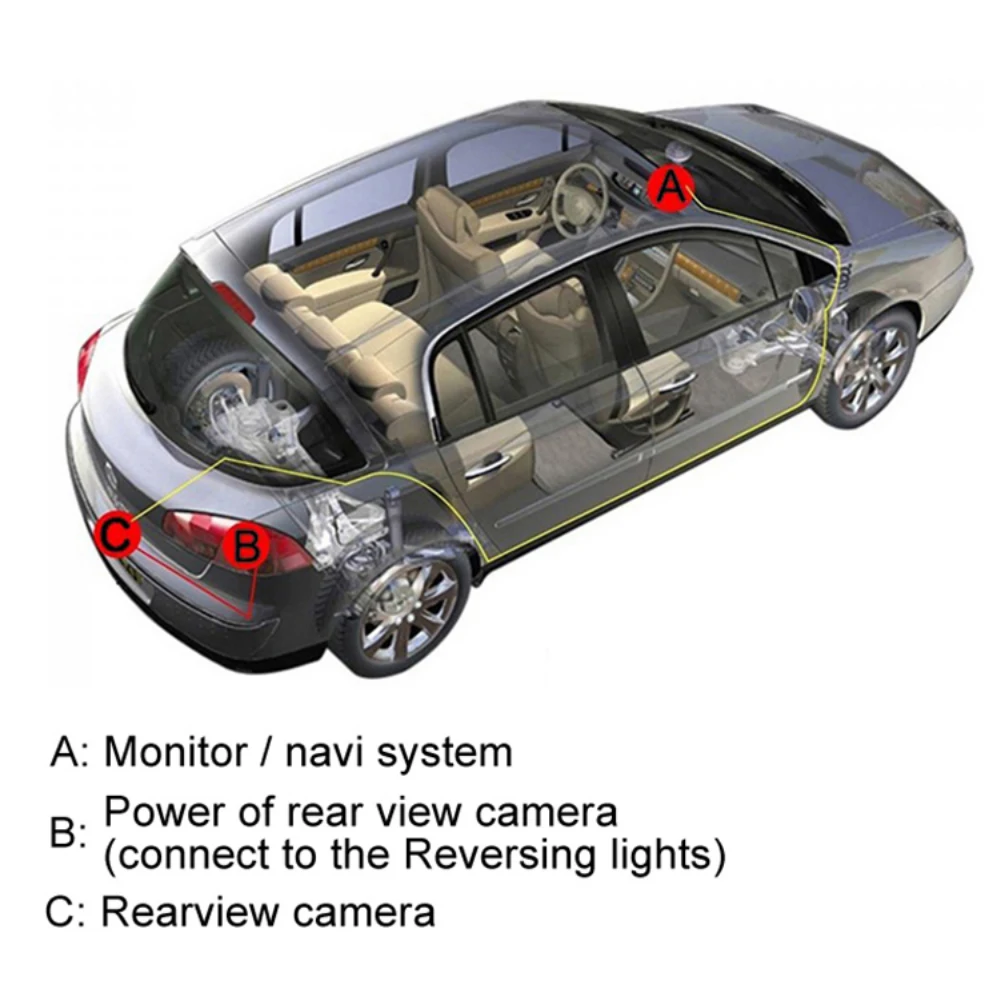 A

C

B

A: Monitor / navi system

B: Power of rear view camera (connect to the Reversing lights)

C: Rearview camera