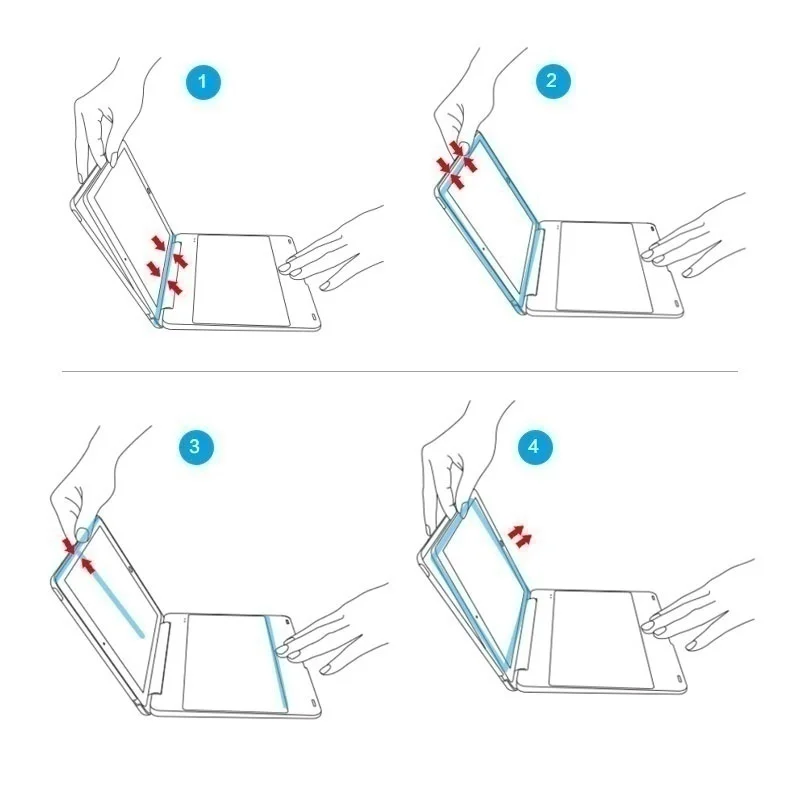 1

2

3

4