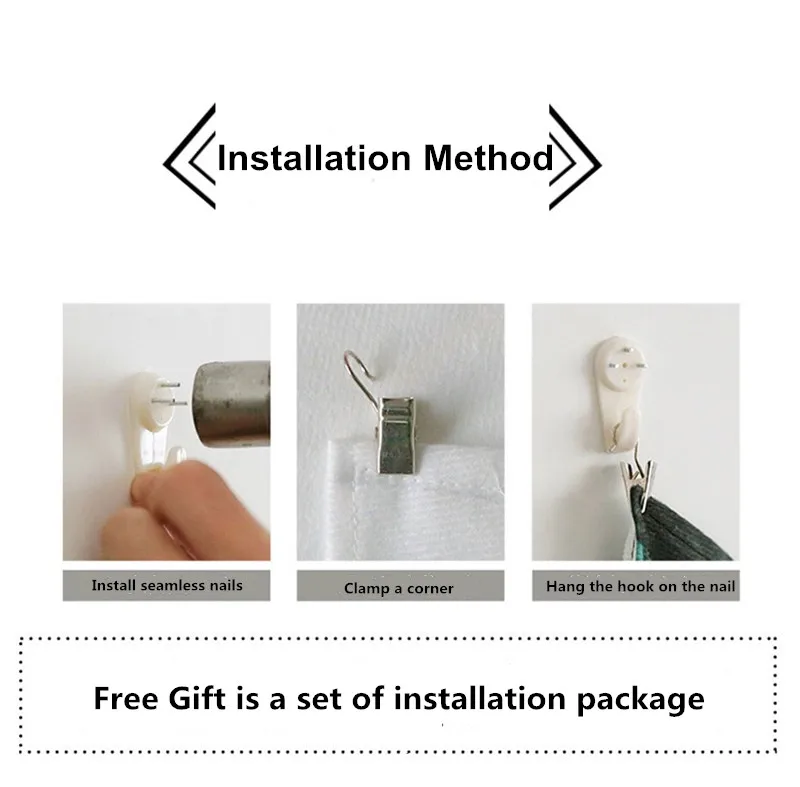 Installation Method

Install seamless nails

Clamp a corner

Hang the hook on the nail

Free Gift is a set of installation package