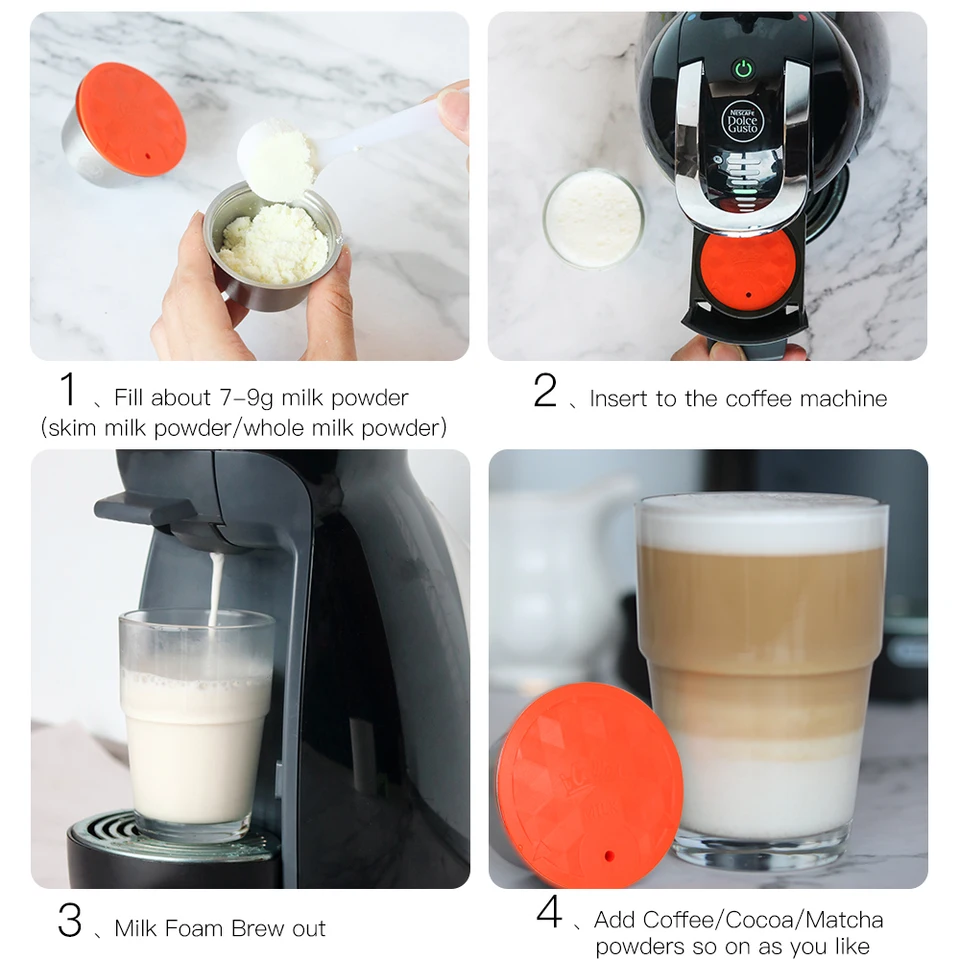 NESCAFÉ Dolce Gusto

1 、Fill about 7-9g milk powder (skim milk powder/whole milk powder)

2 、Insert to the coffee machine

3 、Milk Foam Brew out

4 、Add Coffee/Cocoa/Matcha powders so on as you like