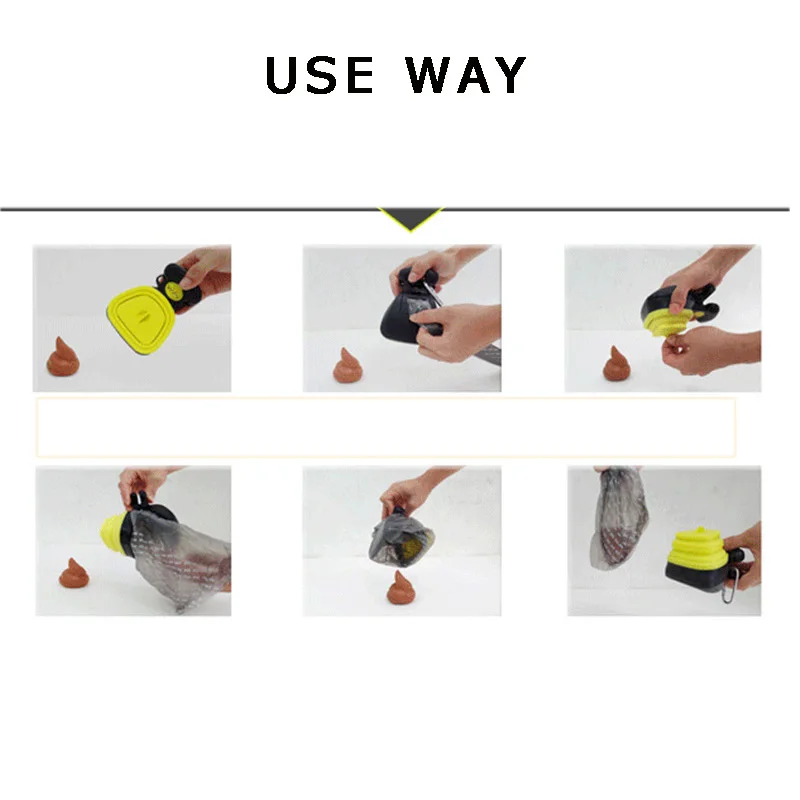 USE WAY