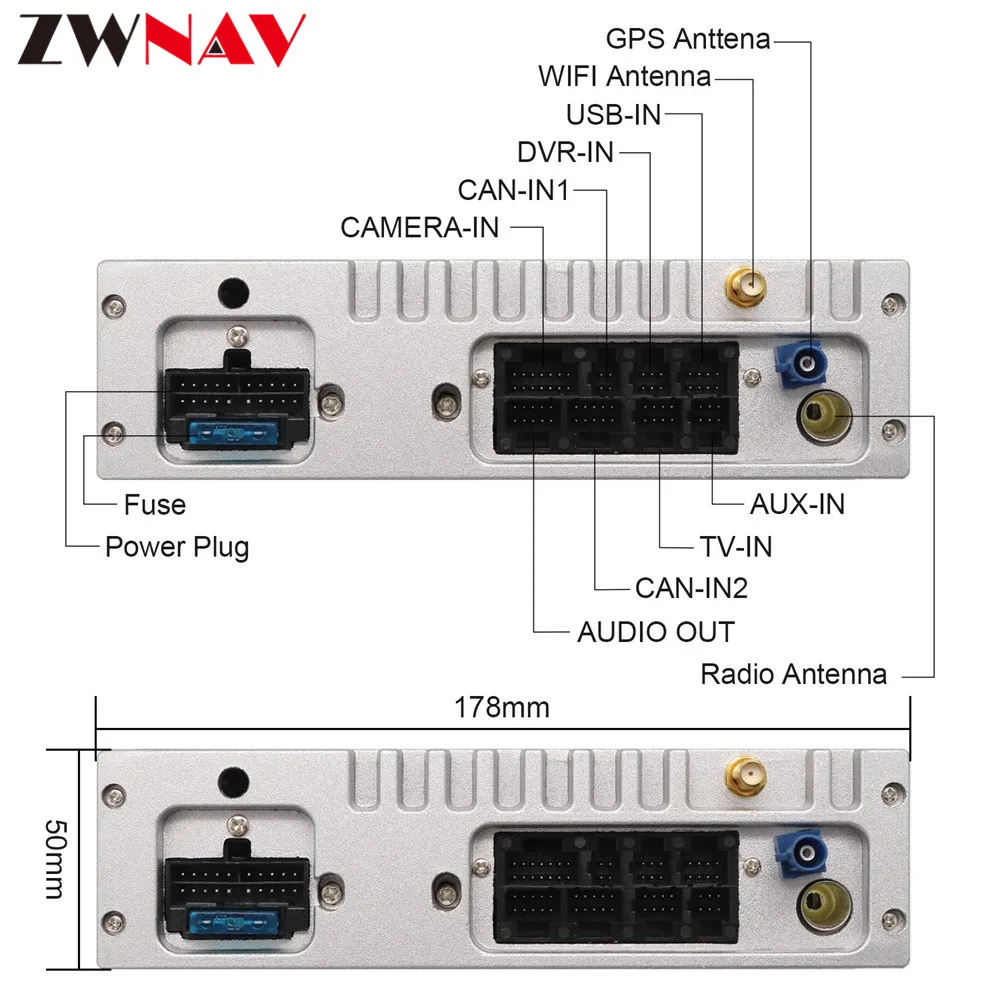 ZWNAV

GPS Anttena
WIFI Antenna
USB-IN
DVR-IN
CAN-IN1
CAMERA-IN

Fuse
Power Plug

AUX-IN
TV-IN
CAN-IN2
AUDIO OUT
Radio Antenna

178mm
50mm