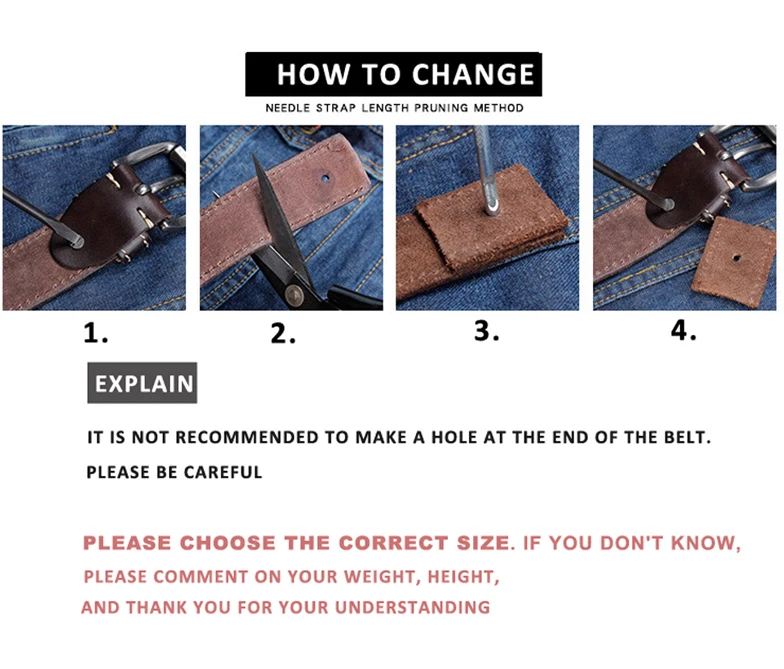 HOW TO CHANGE

NEEDLE STRAP LENGTH PRUNING METHOD

1.

2.

3.

4.

EXPLAIN

IT IS NOT RECOMMENDED TO MAKE A HOLE AT THE END OF THE BELT.

PLEASE BE CAREFUL

PLEASE CHOOSE THE CORRECT SIZE. IF YOU DON'T KNOW, PLEASE COMMENT ON YOUR WEIGHT, HEIGHT, AND THANK YOU FOR YOUR UNDERSTANDING