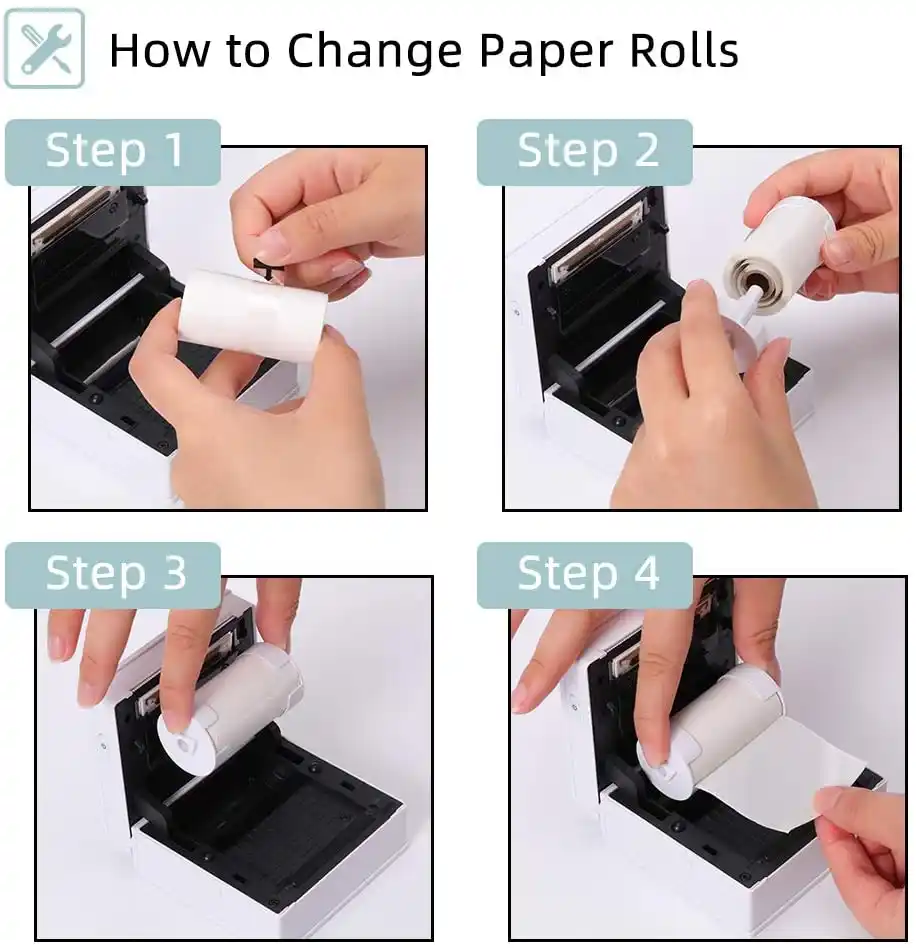 How to Change Paper Rolls

Step 1

Step 2

Step 3

Step 4