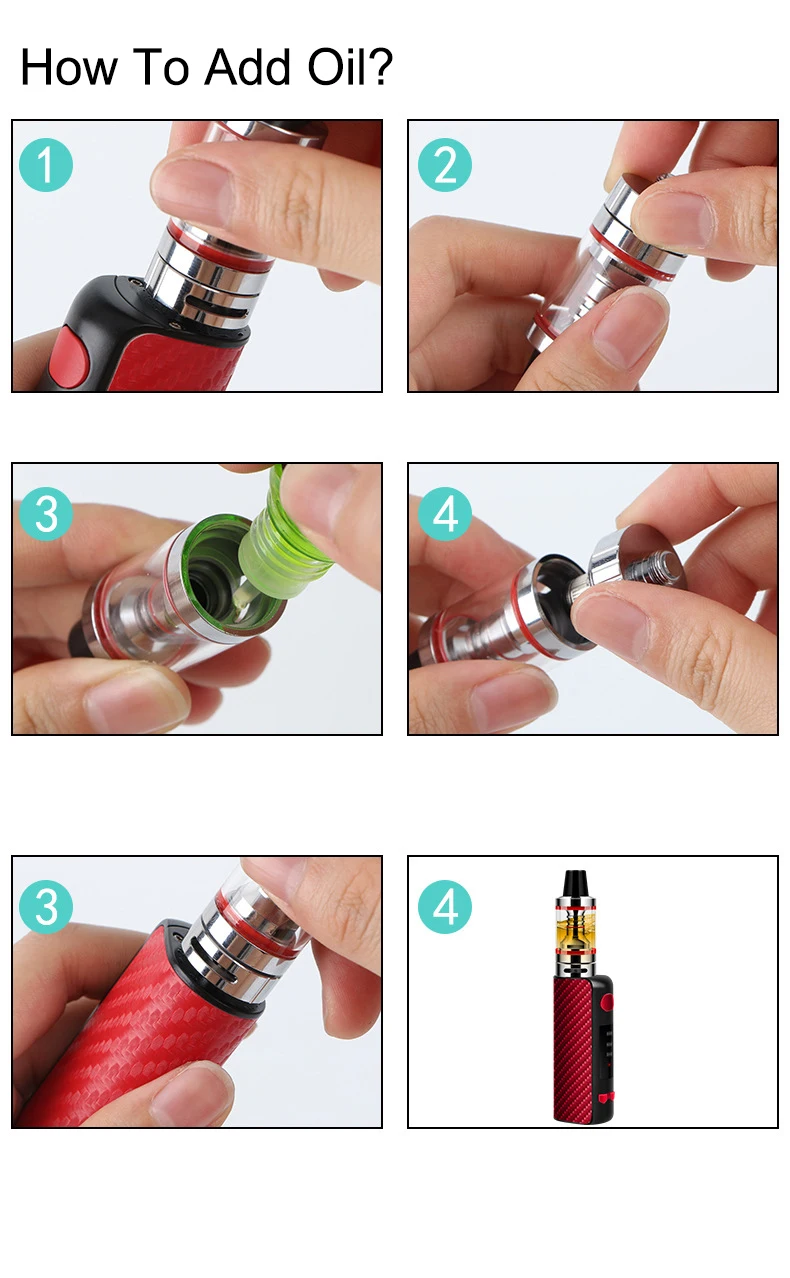 How To Add Oil?

1

2

3

4

3

4