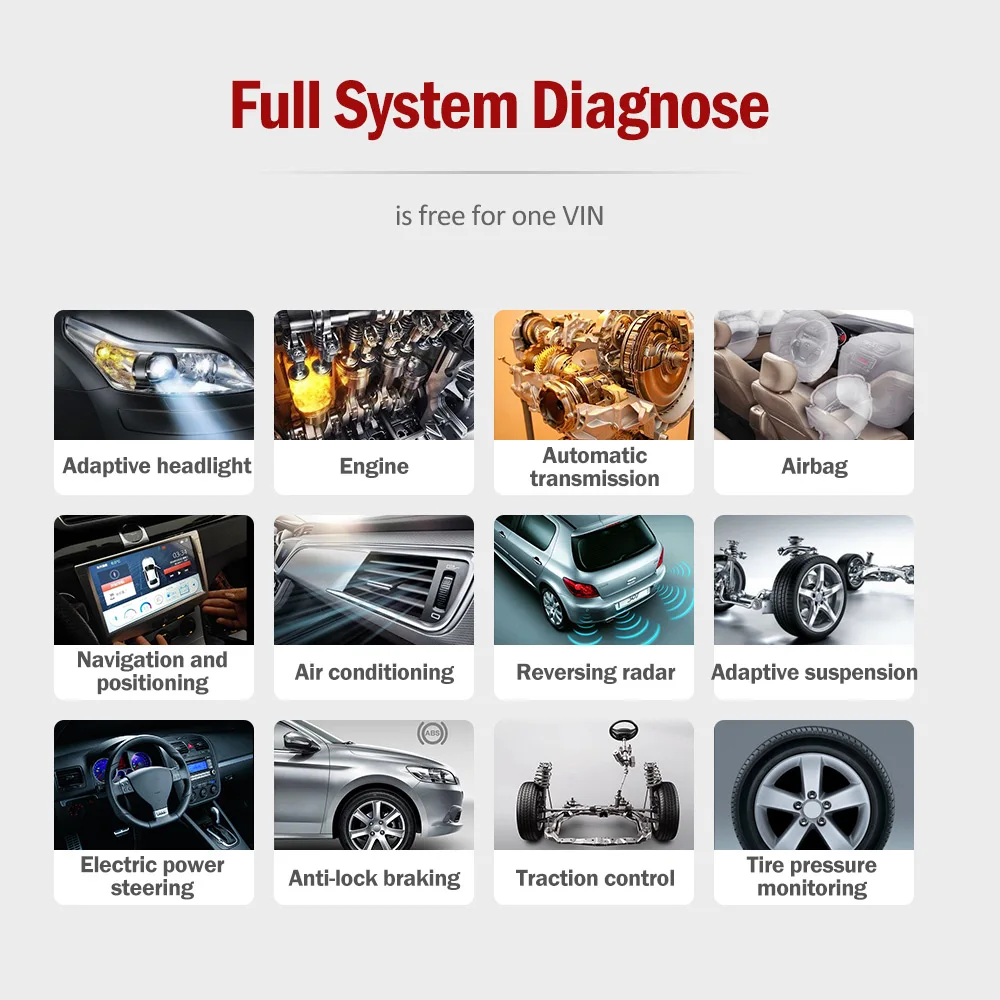 Full System Diagnose

is free for one VIN

Adaptive headlight

Engine

Automatic transmission

Airbag

Navigation and positioning

Air conditioning

Reversing radar

Adaptive suspension

Electric power steering

ABS

Anti-lock braking

Traction control

Tire pressure monitoring