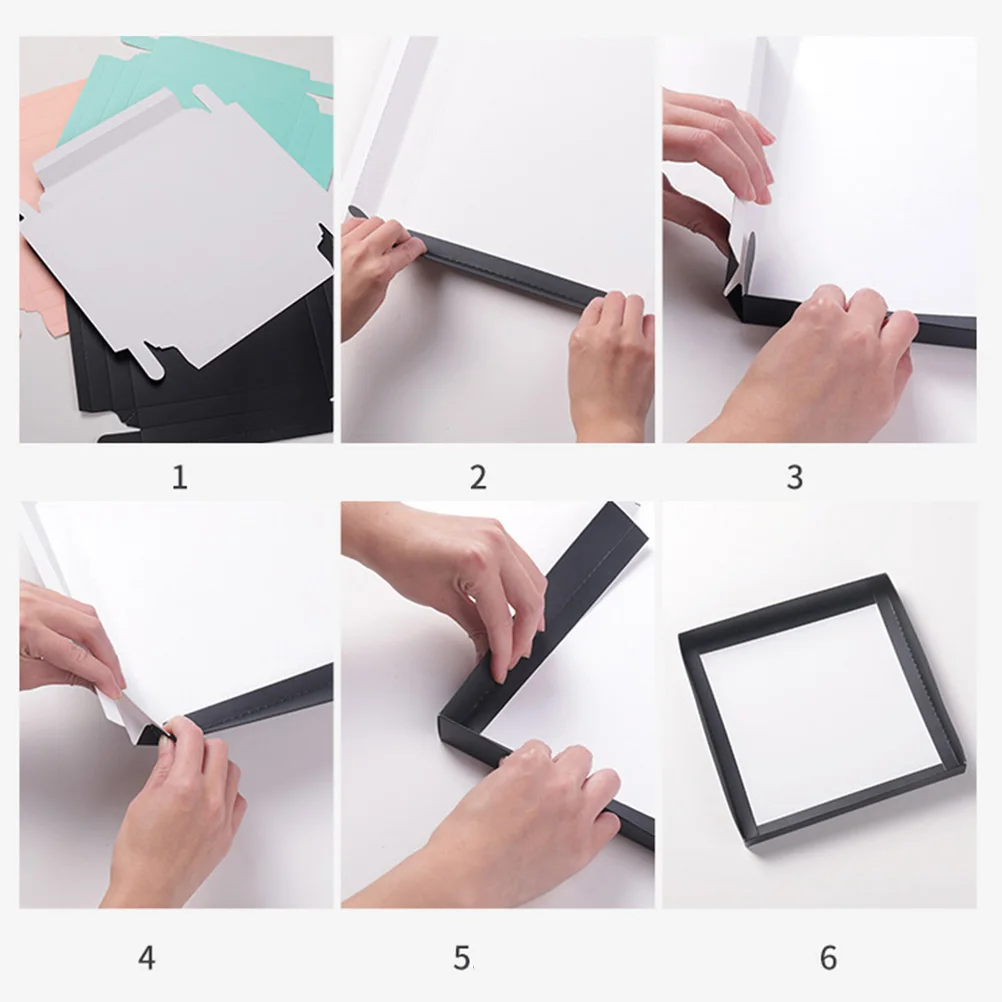 1
2
3
4
5
6