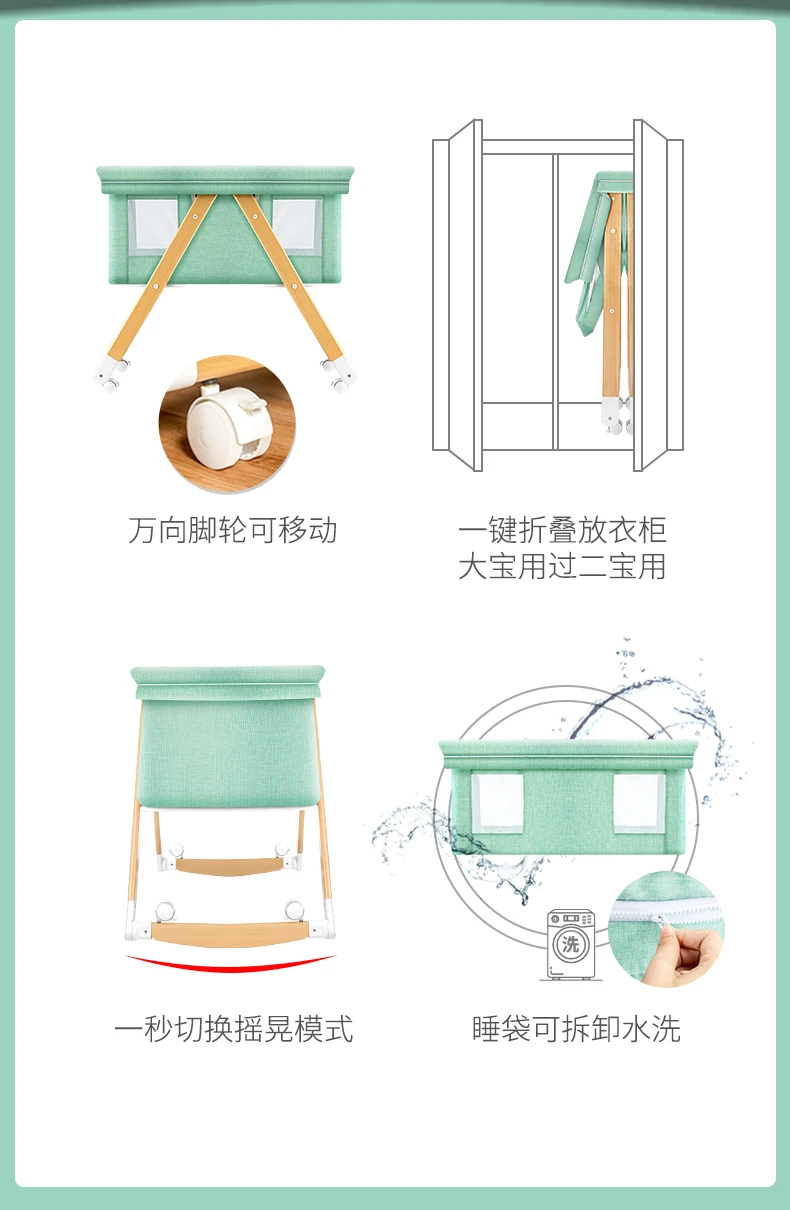 万向脚轮可移动

一键折叠放衣柜
大宝用过二宝用

一秒切换摇晃模式

洗

睡袋可拆卸水洗