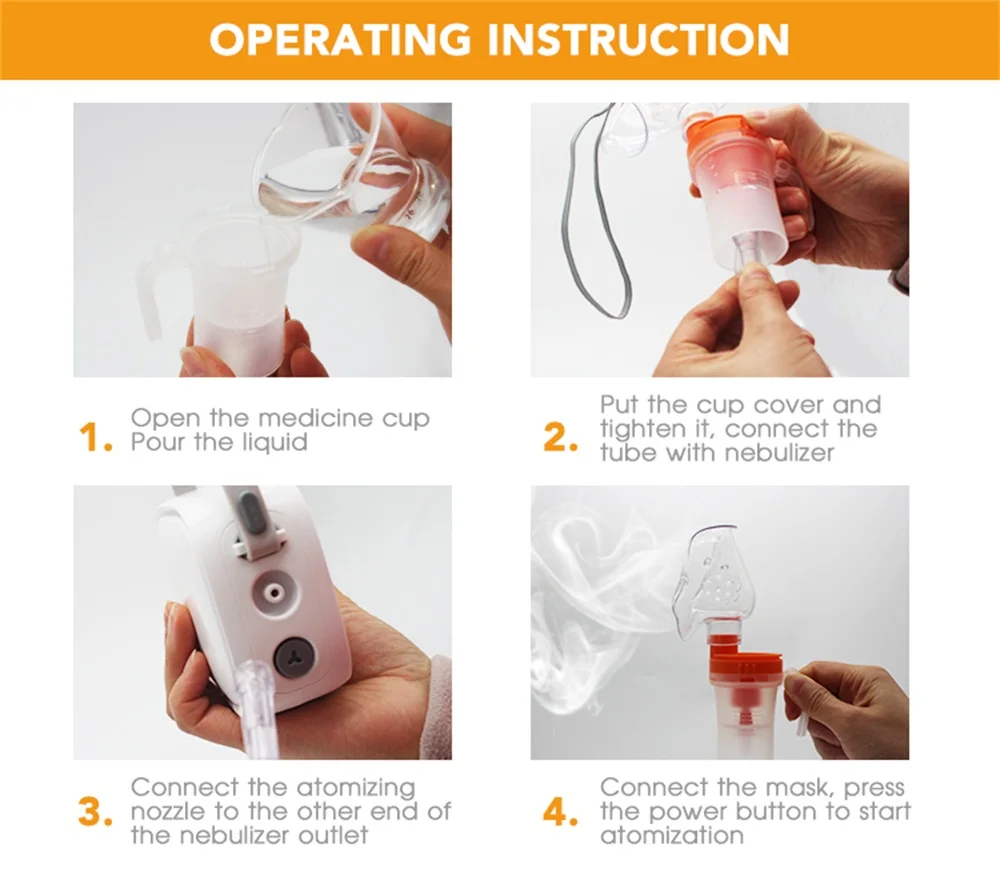 OPERATING INSTRUCTION

1. Open the medicine cup
Pour the liquid

2. Put the cup cover and tighten it, connect the tube with nebulizer

3. Connect the atomizing nozzle to the other end of the nebulizer outlet

4. Connect the mask, press the power button to start atomization