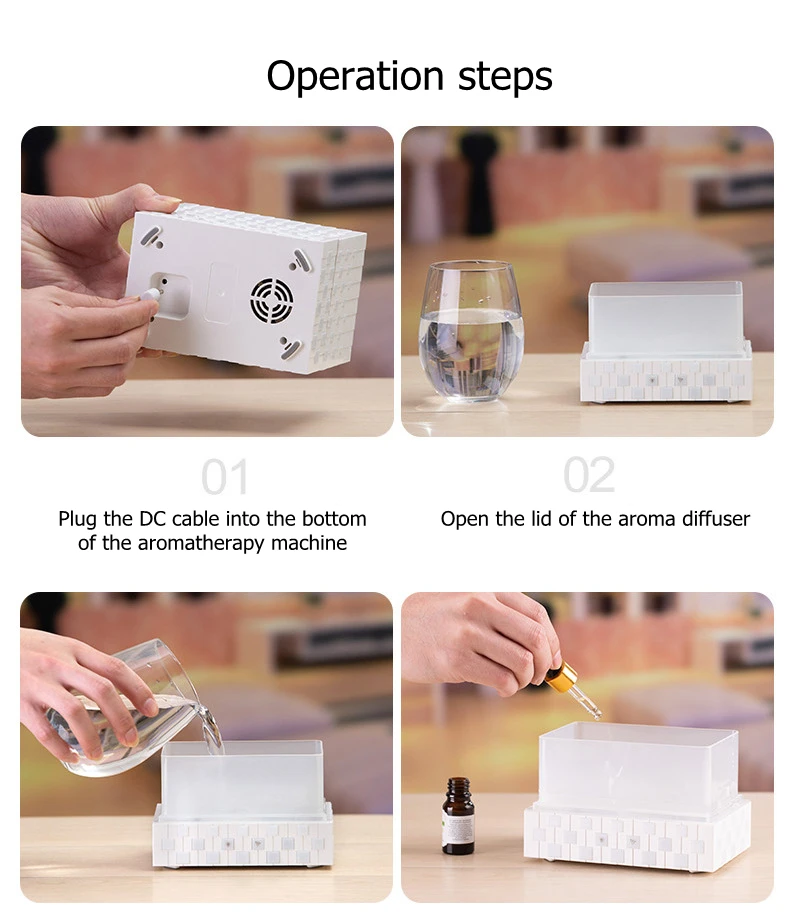 Operation steps

01

Plug the DC cable into the bottom of the aromatherapy machine

02

Open the lid of the aroma diffuser