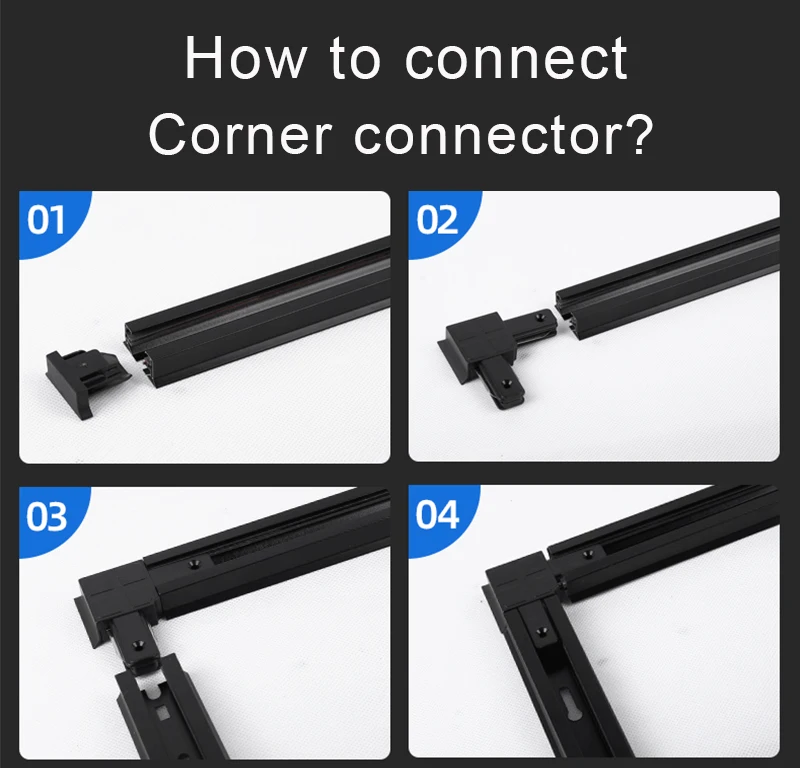 How to connect Corner connector?

01

02

03

04