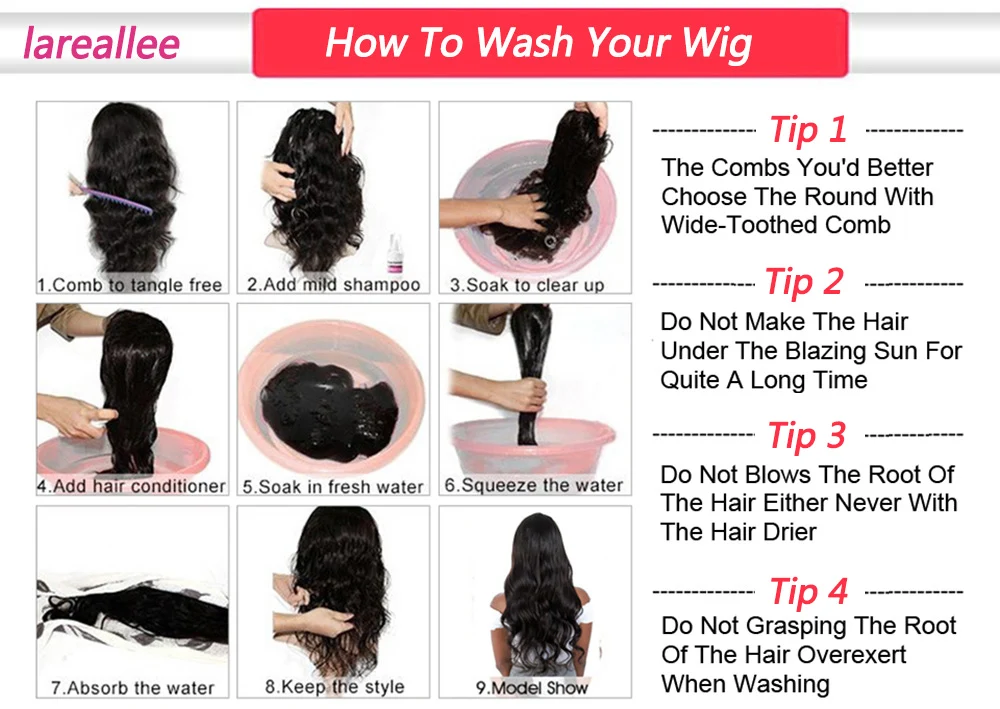 lareallee

How To Wash Your Wig

1.Comb to tangle free

2.Add mild shampoo

3.Soak to clear up

4.Add hair conditioner

5.Soak in fresh water

6.Squeeze the water

7.Absorb the water

8.Keep the style

9.Model Show

Tip 1

The Combs You'd Better Choose The Round With Wide-Toothed Comb

Tip 2

Do Not Make The Hair Under The Blazing Sun For Quite A Long Time

Tip 3

Do Not Blows The Root Of The Hair Either Never With The Hair Drier

Tip 4

Do Not Grasping The Root Of The Hair Overexert When Washing