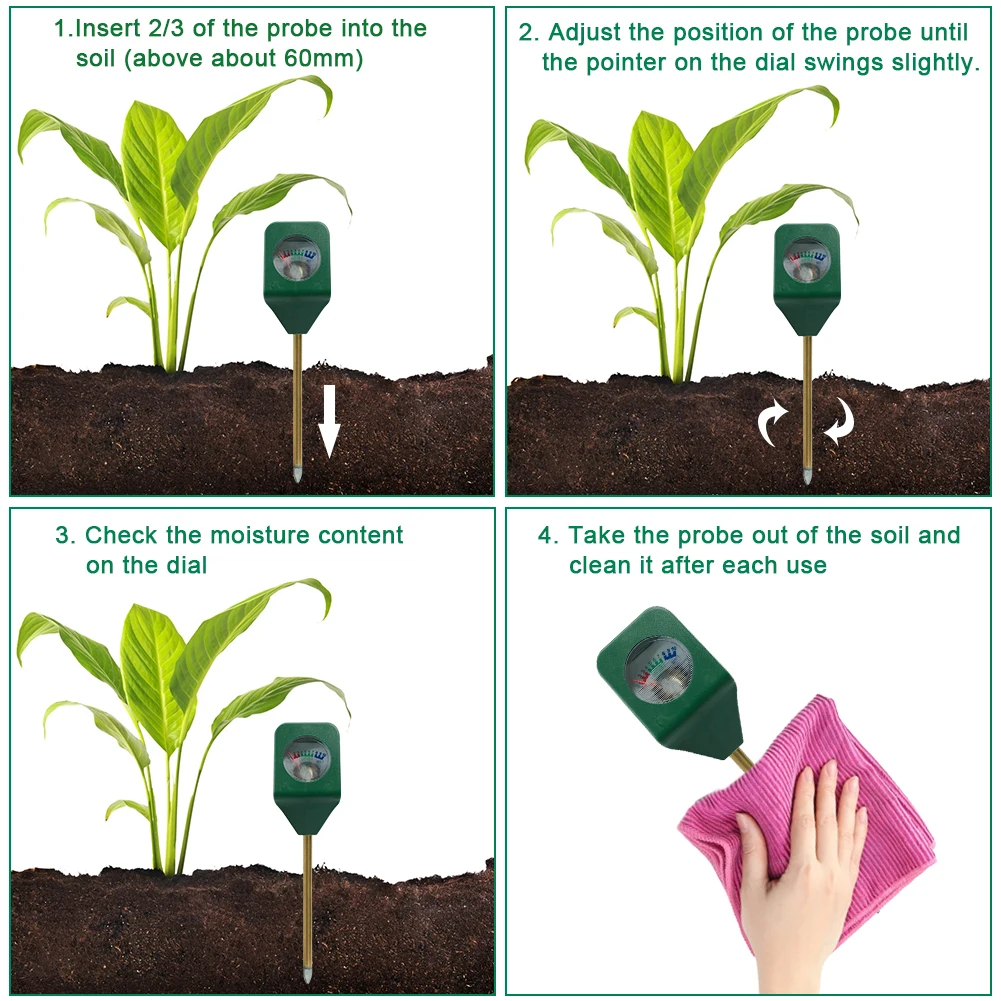 1.Insert 2/3 of the probe into the soil (above about 60mm)

2. Adjust the position of the probe until the pointer on the dial swings slightly.

3. Check the moisture content on the dial

4. Take the probe out of the soil and clean it after each use