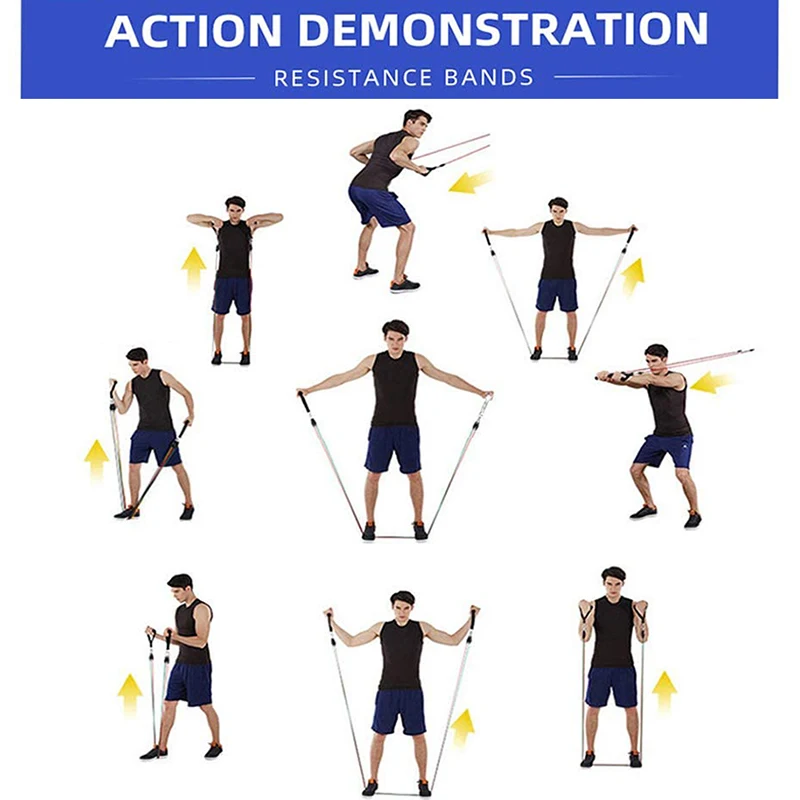 ACTION DEMONSTRATION
RESISTANCE BANDS