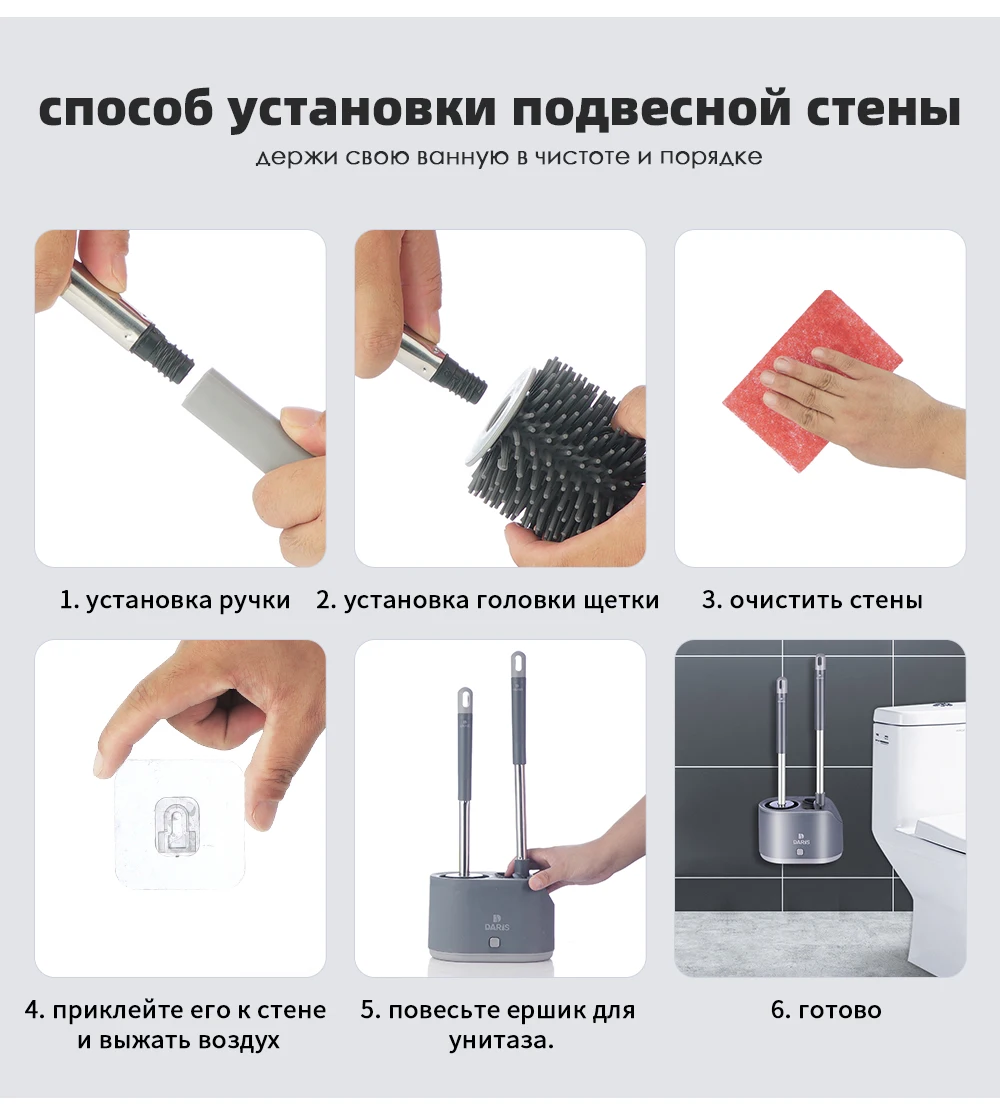 способ установки подвесной стены
держи свою ванную в чистоте и порядке

1. установка ручки

2. установка головки щетки

3. очистить стены

DARIS

DARIS

4. приклейте его к стене и выжать воздух

5. повесьте ершик для унитаза.

6. готово