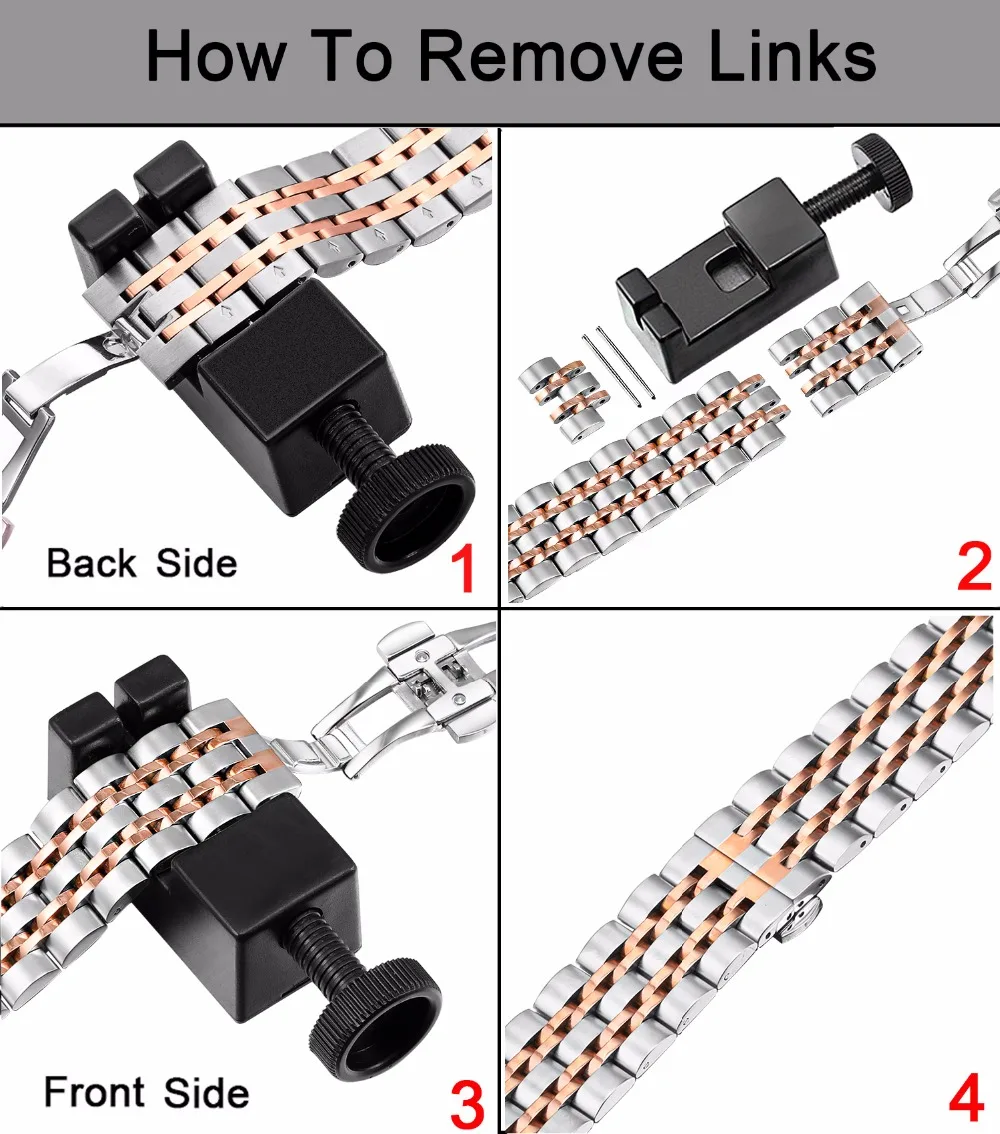 How To Remove Links

Back Side

1

2

Front Side

3

4