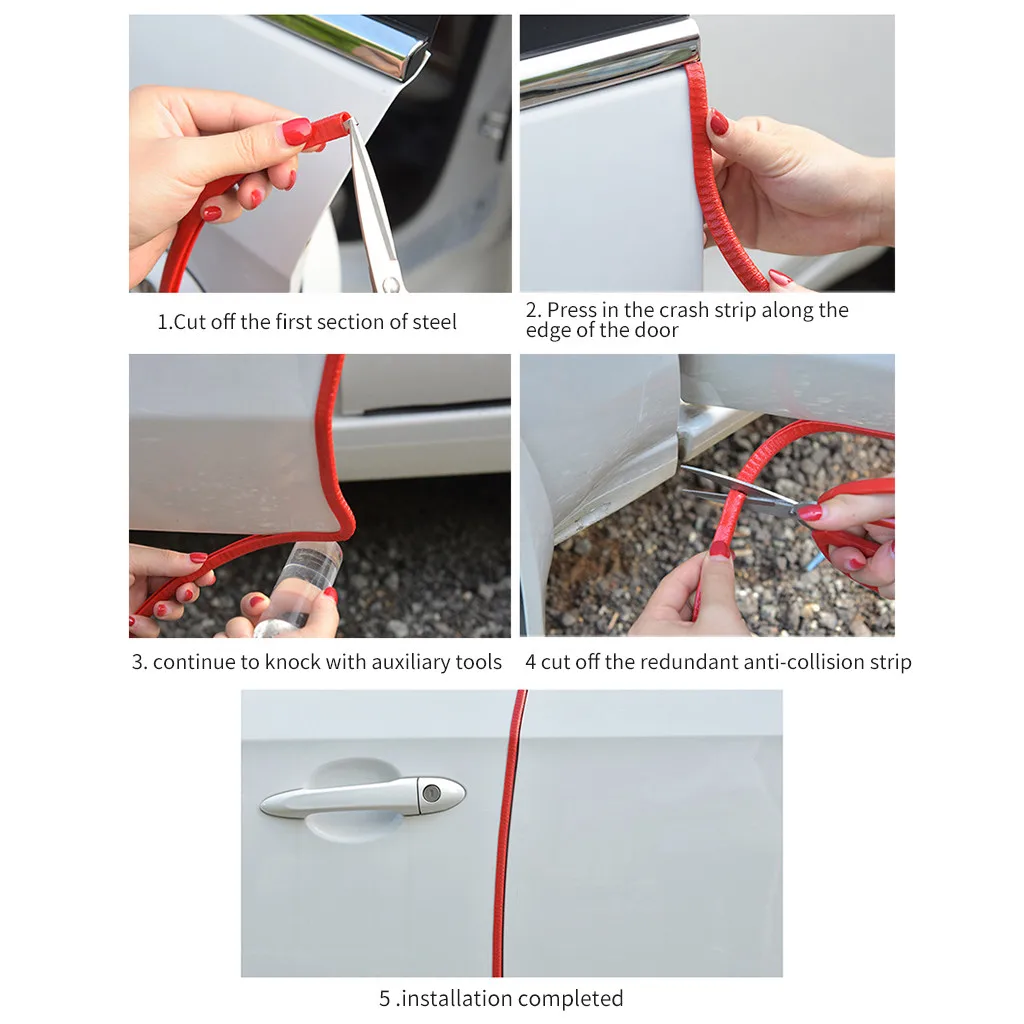 1.Cut off the first section of steel

2. Press in the crash strip along the edge of the door

3. continue to knock with auxiliary tools

4 cut off the redundant anti-collision strip

5 .installation completed