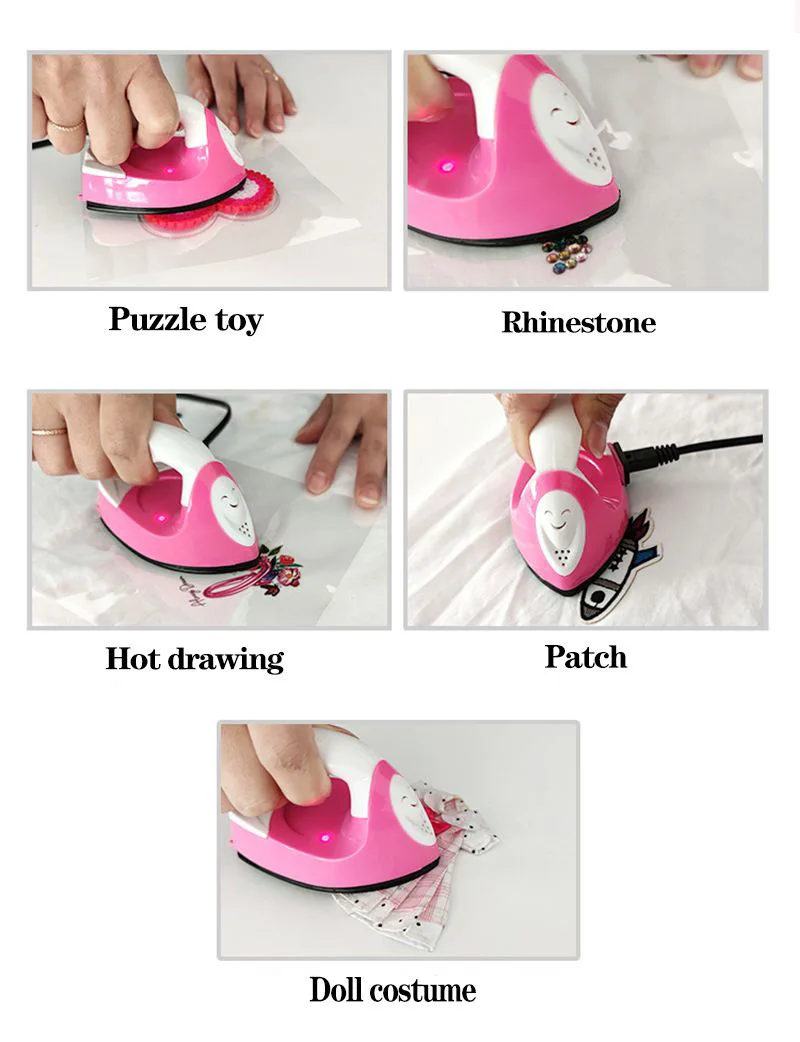 Puzzle toy

Rhinestone

Hot drawing

Patch

Doll costume