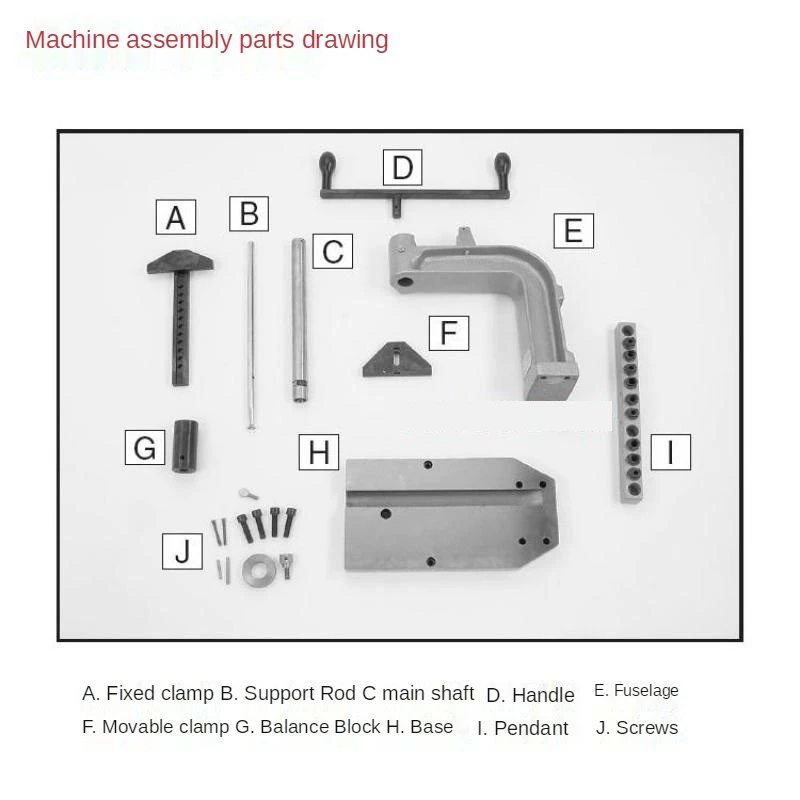 Machine assembly parts drawing

D

A

B

C

E

F

G

H

I

J

A. Fixed clamp B. Support Rod C main shaft D. Handle E. Fuselage

F. Movable clamp G. Balance Block H. Base I. Pendant J. Screws