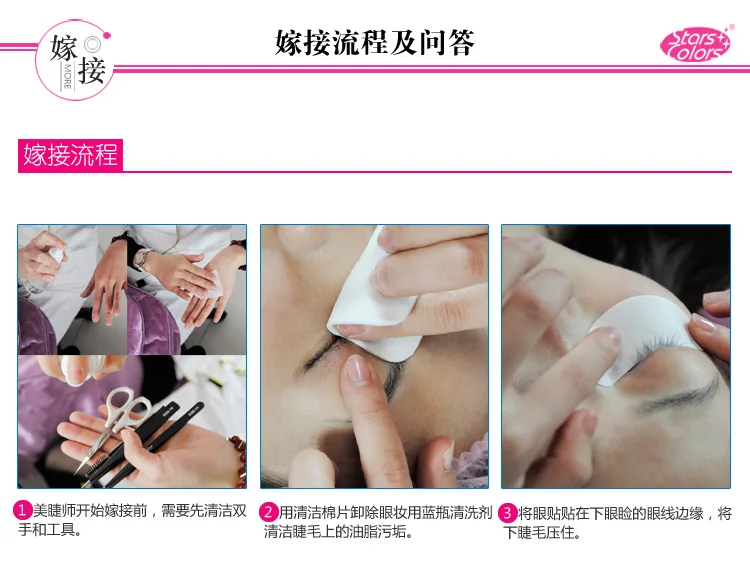 嫁接 MORE

嫁接流程及问答

Stars Colors

嫁接流程

1美睫师开始嫁接前，需要先清洁双手和工具。

2用清洁棉片卸除眼妆用蓝瓶清洗剂清洁睫毛上的油脂污垢。

3将眼贴贴在下眼睑的眼线边缘，将下睫毛压住。