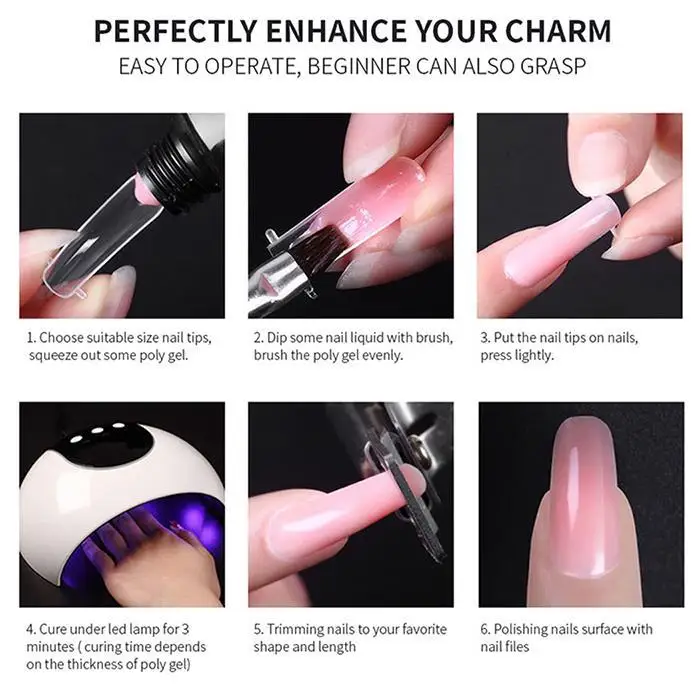 PERFECTLY ENHANCE YOUR CHARM
EASY TO OPERATE, BEGINNER CAN ALSO GRASP

1. Choose suitable size nail tips, squeeze out some poly gel.

2. Dip some nail liquid with brush, brush the poly gel evenly.

3. Put the nail tips on nails, press lightly.

4. Cure under led lamp for 3 minutes ( curing time depends on the thickness of poly gel)

5. Trimming nails to your favorite shape and length

6. Polishing nails surface with nail files