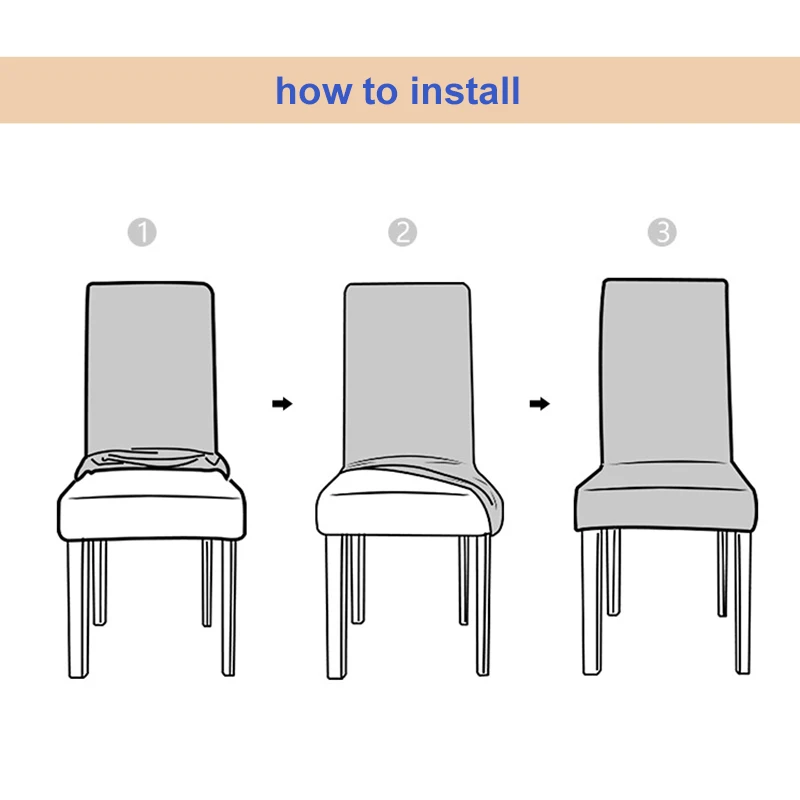 how to install

①

②

③