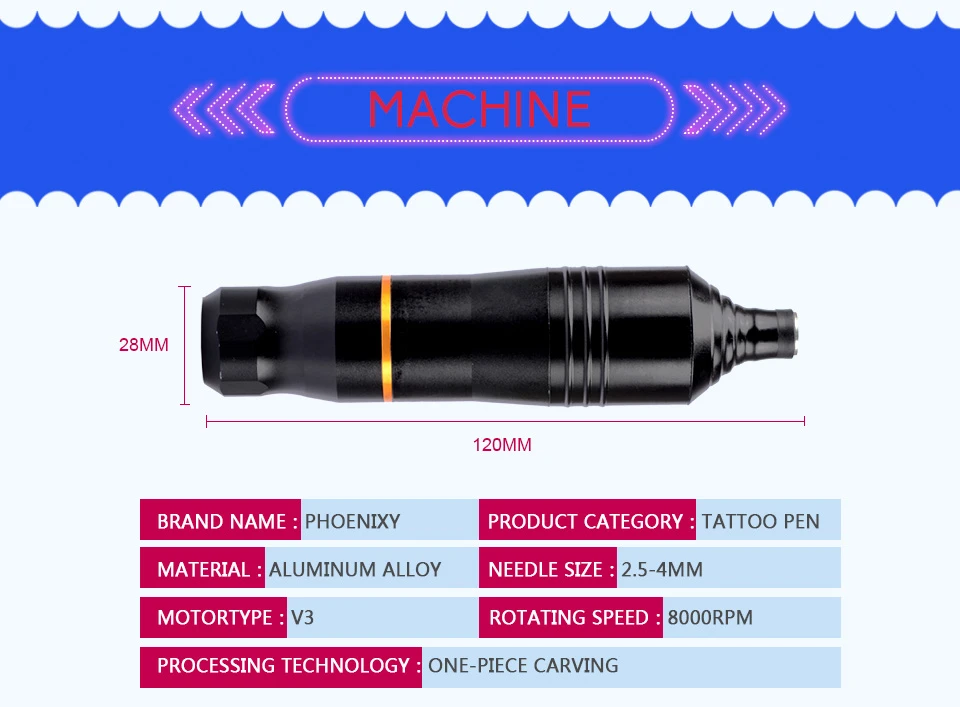 MACHINE

28MM

120MM

BRAND NAME : PHOENIXY
PRODUCT CATEGORY : TATTOO PEN
MATERIAL : ALUMINUM ALLOY
NEEDLE SIZE : 2.5-4MM
MOTORTYPE : V3
ROTATING SPEED : 8000RPM
PROCESSING TECHNOLOGY : ONE-PIECE CARVING