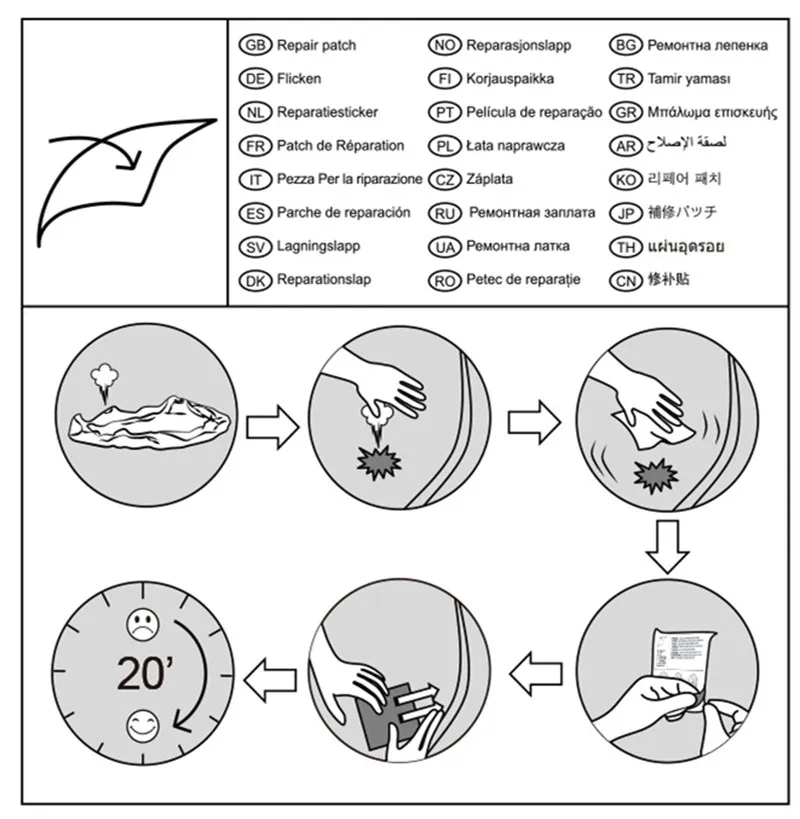 GB Repair patch
DE Flicken
NL Reparatiesticker
FR Patch de Réparation
IT Pezza Per la riparazione
ES Parche de reparación
SV Lagningslapp
DK Reparationslap

NO Reparasjonslapp
FI Korjauspaikka
PT Película de reparação
PL Łata naprawcza
CZ Záplata
RU Ремонтная заплата
UA Ремонтна латка
RO Petec de reparație

BG Ремонтна лепенка
TR Tamir yaması
GR Μπάλωμα επισκευής
AR لصقة الإصلاح
KO 리페어 패치
JP 補修パッチ
TH แผ่นอุดรอย
CN 修补贴

20'