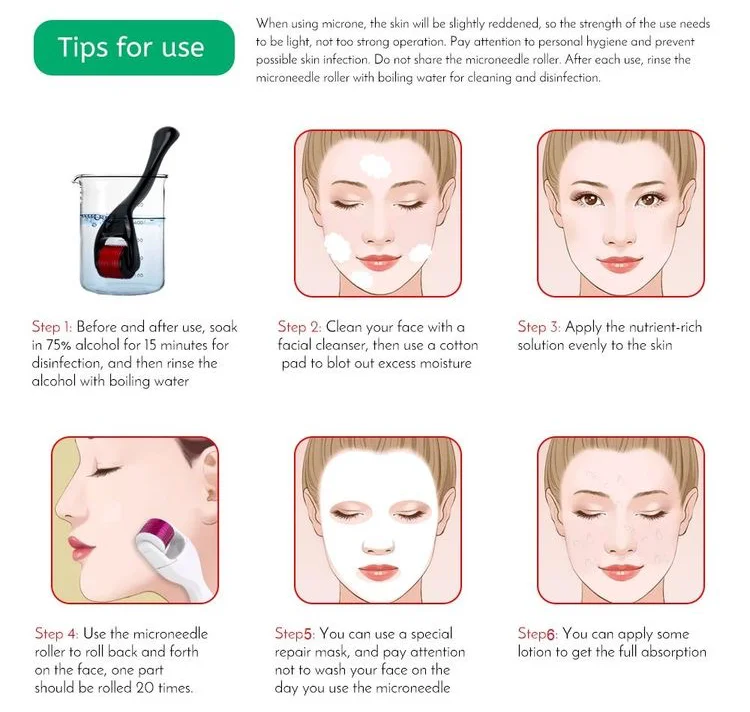 Tips for use

When using microne, the skin will be slightly reddened, so the strength of the use needs to be light, not too strong operation. Pay attention to personal hygiene and prevent possible skin infection. Do not share the microneedle roller. After each use, rinse the microneedle roller with boiling water for cleaning and disinfection.

Step 1: Before and after use, soak in 75% alcohol for 15 minutes for disinfection, and then rinse the alcohol with boiling water

Step 2: Clean your face with a facial cleanser, then use a cotton pad to blot out excess moisture

Step 3: Apply the nutrient-rich solution evenly to the skin

Step 4: Use the microneedle roller to roll back and forth on the face, one part should be rolled 20 times.

Step5: You can use a special repair mask, and pay attention not to wash your face on the day you use the microneedle

Step6: You can apply some lotion to get the full absorption