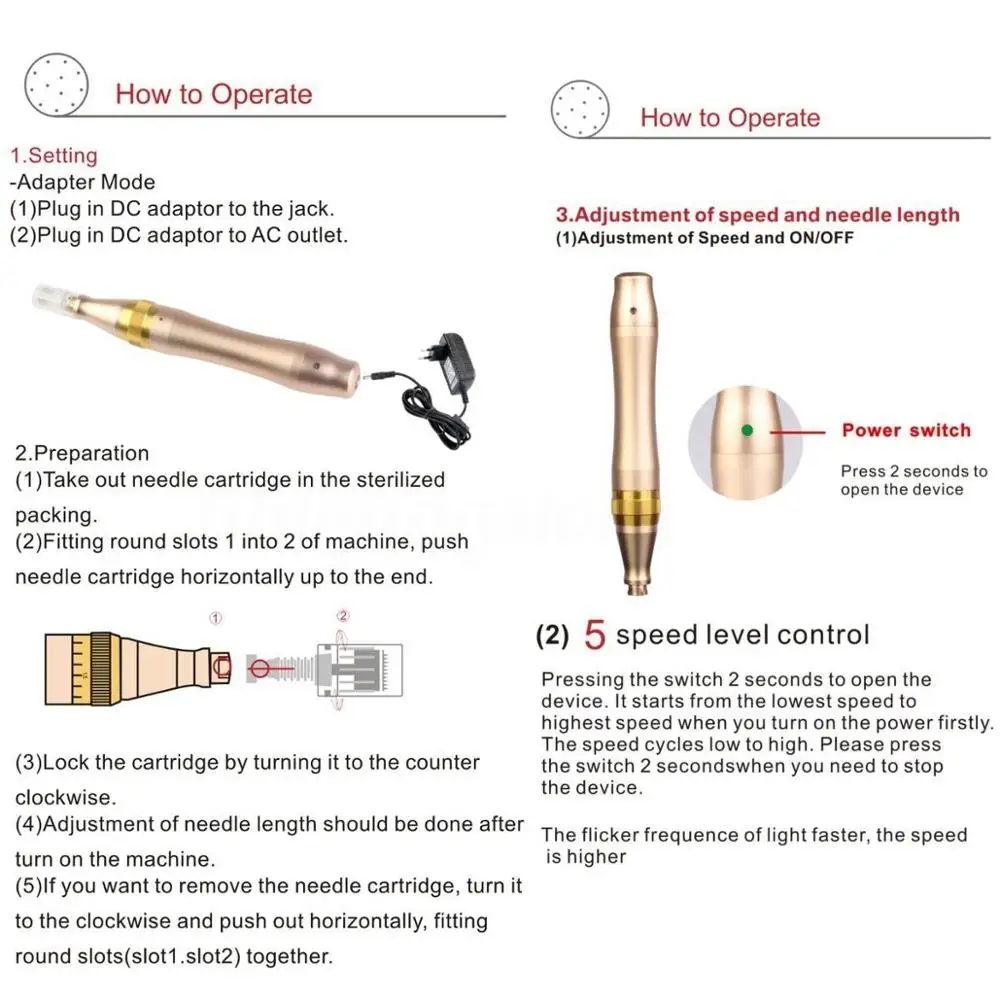 How to Operate

1.Setting
-Adapter Mode
(1)Plug in DC adaptor to the jack.
(2)Plug in DC adaptor to AC outlet.

2.Preparation
(1)Take out needle cartridge in the sterilized packing.
(2)Fitting round slots 1 into 2 of machine, push needle cartridge horizontally up to the end.

①
②

(3)Lock the cartridge by turning it to the counter clockwise.
(4)Adjustment of needle length should be done after turn on the machine.
(5)If you want to remove the needle cartridge, turn it to the clockwise and push out horizontally, fitting round slots(slot1.slot2) together.

How to Operate

3.Adjustment of speed and needle length
(1)Adjustment of Speed and ON/OFF

Power switch
Press 2 seconds to open the device

(2) 5 speed level control

Pressing the switch 2 seconds to open the device. It starts from the lowest speed to highest speed when you turn on the power firstly. The speed cycles low to high. Please press the switch 2 secondswhen you need to stop the device.

The flicker frequence of light faster, the speed is higher