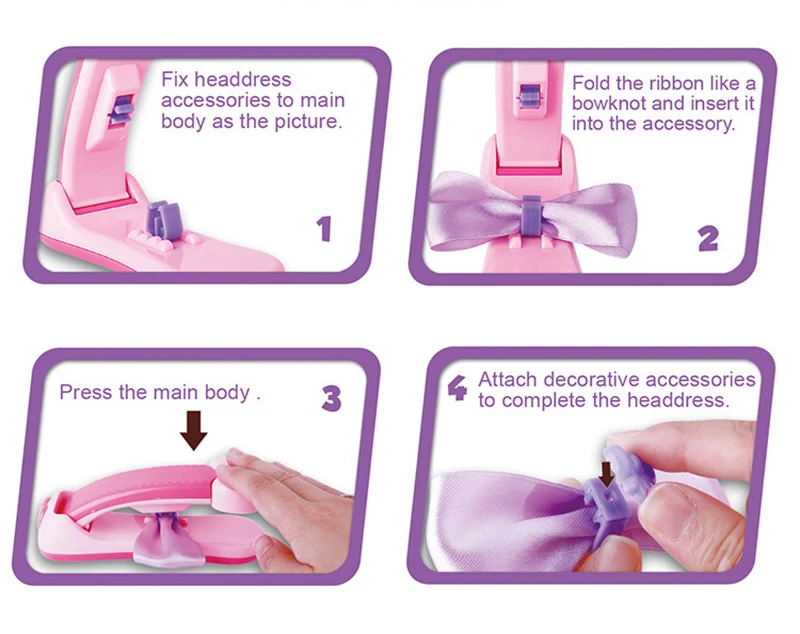 Fix headdress accessories to main body as the picture.

1

Fold the ribbon like a bowknot and insert it into the accessory.

2

Press the main body .

3

4 Attach decorative accessories to complete the headdress.