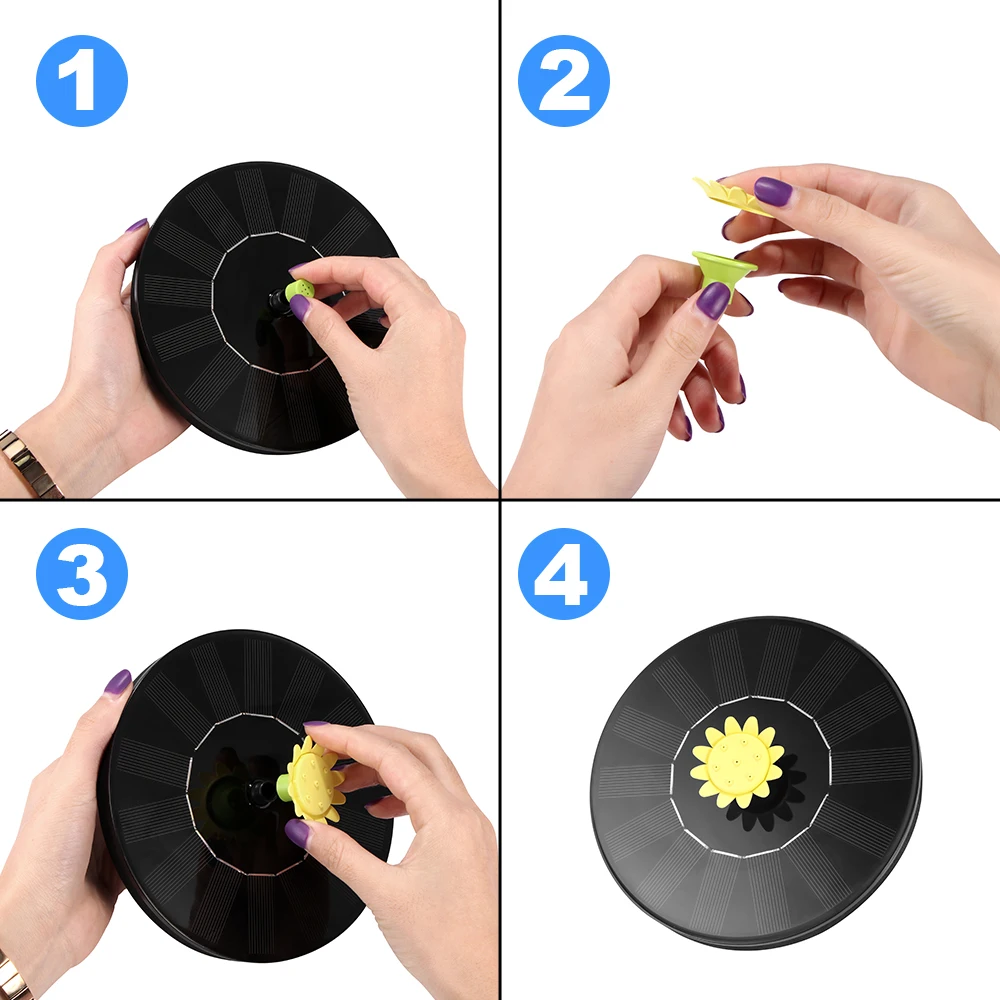 1

2

3

4