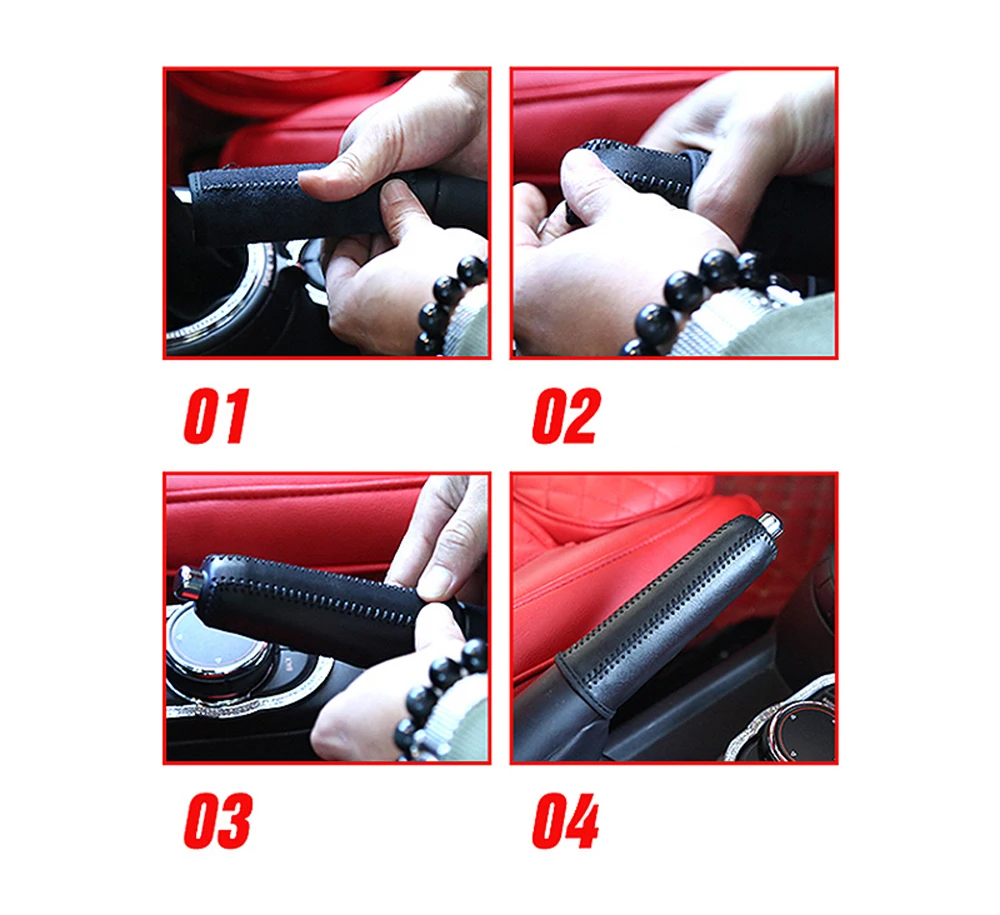 01

02

03

04