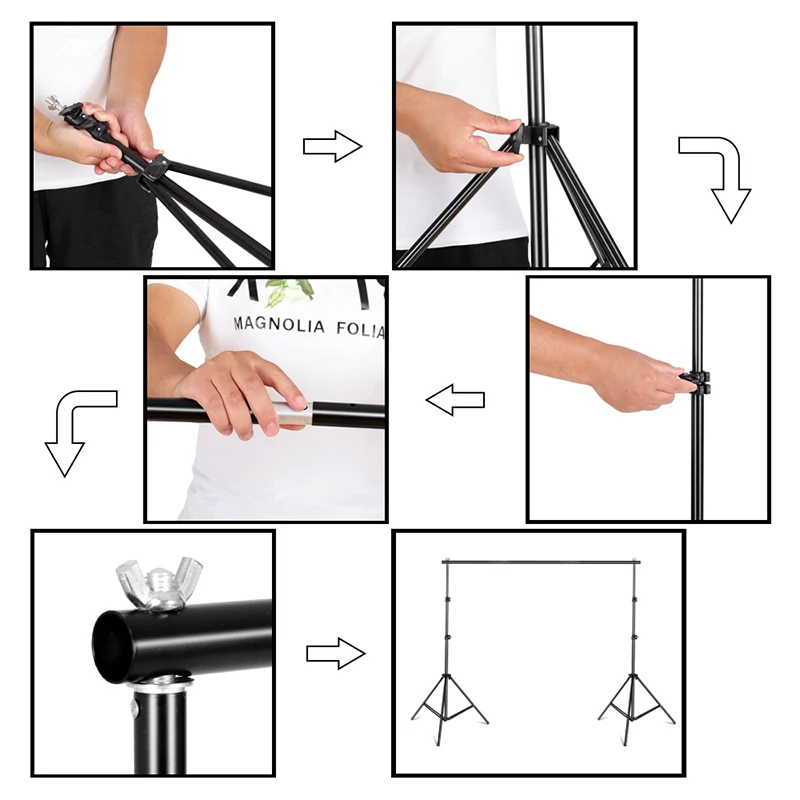 MAGNOLIA FOLIA