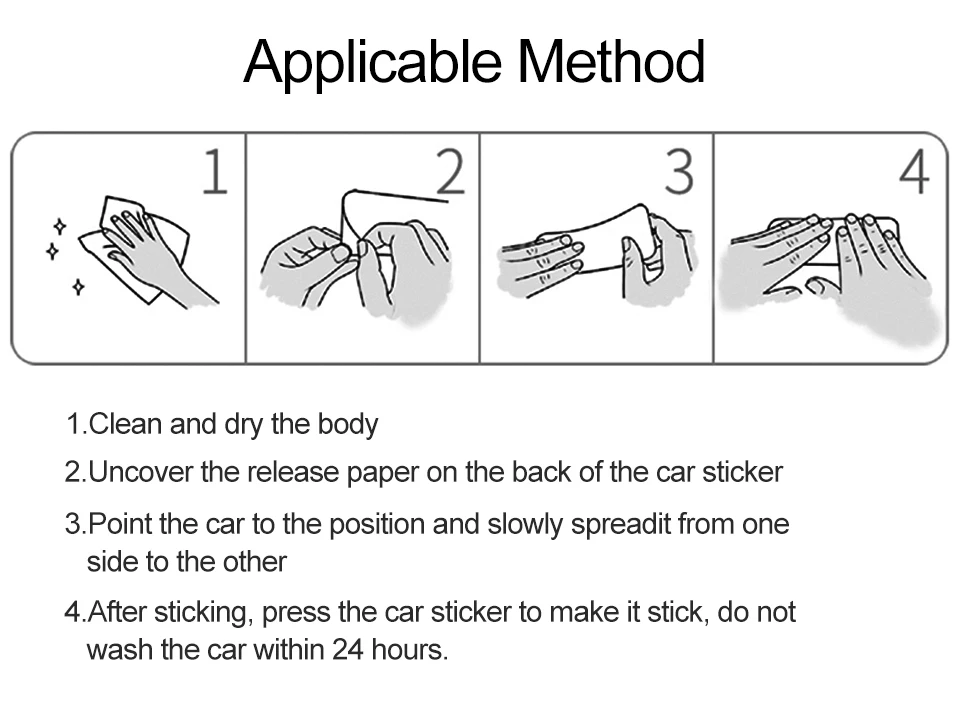 Applicable Method

1

2

3

4

1.Clean and dry the body

2.Uncover the release paper on the back of the car sticker

3.Point the car to the position and slowly spreadit from one side to the other

4.After sticking, press the car sticker to make it stick, do not wash the car within 24 hours.