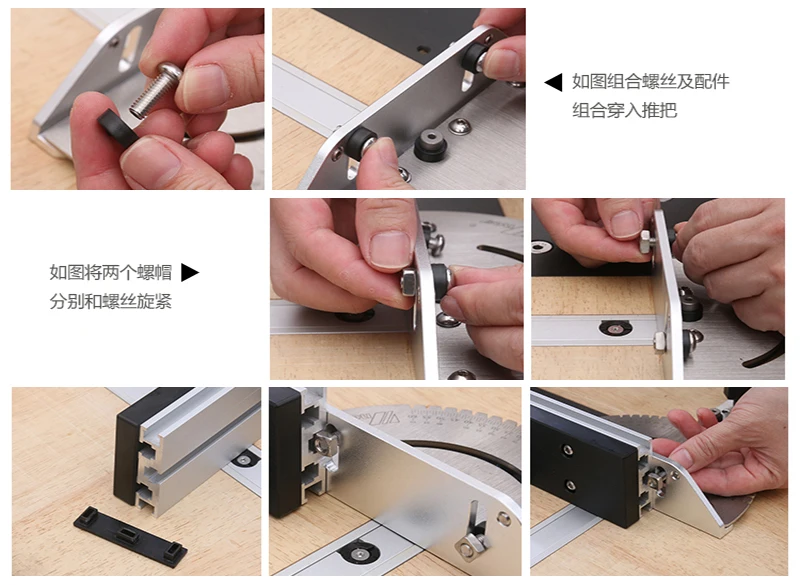 ◀ 如图组合螺丝及配件
组合穿入推把

如图将两个螺帽 ▶
分别和螺丝旋紧