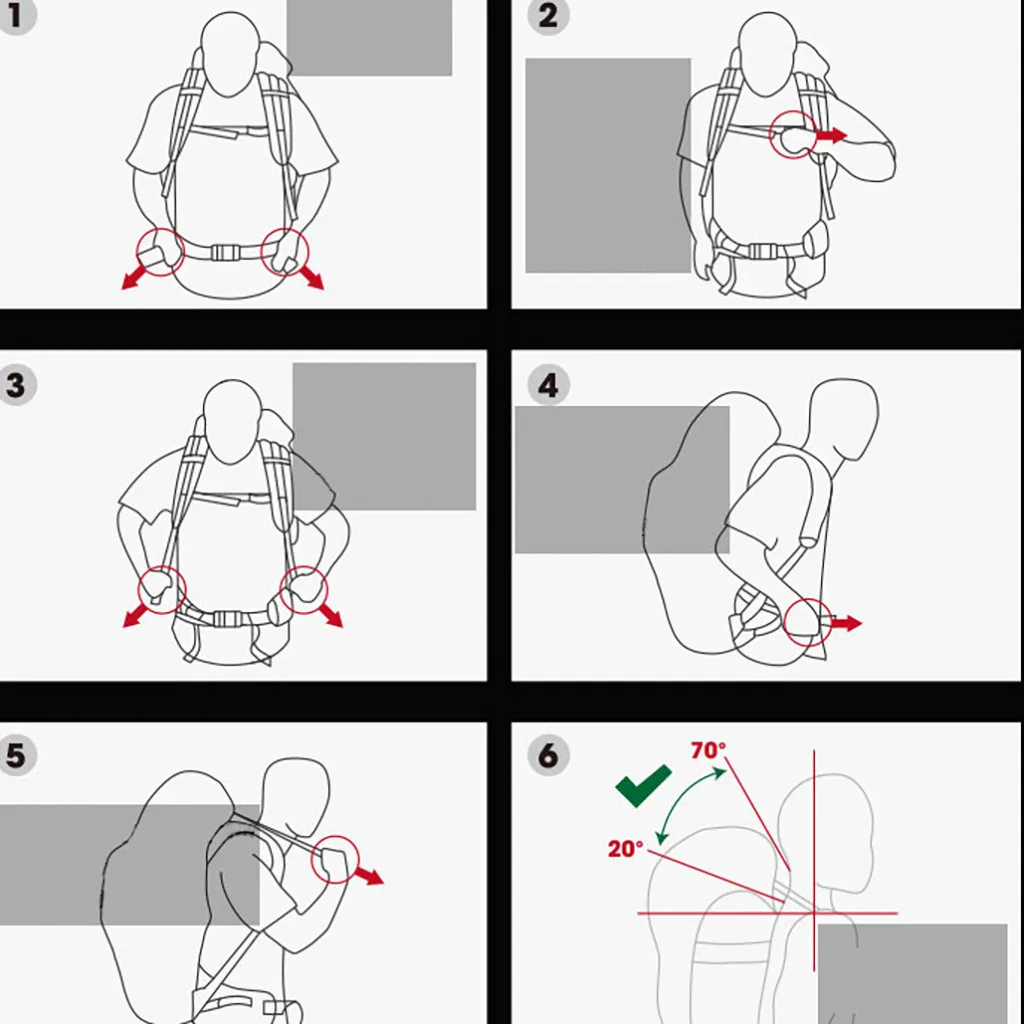 1

2

3

4

5

6

70°

20°