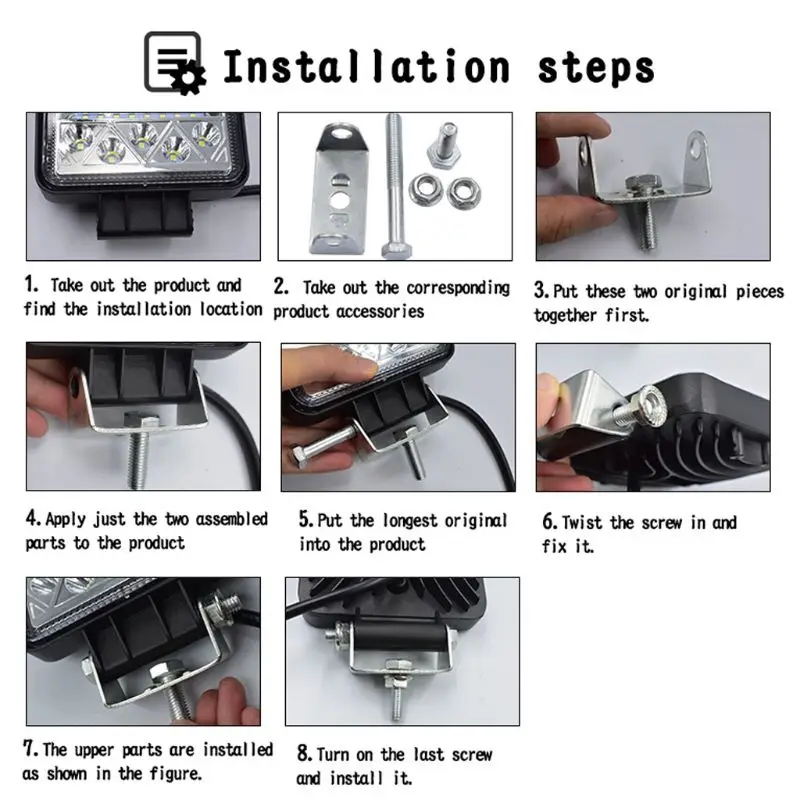 Installation steps

1. Take out the product and find the installation location

2. Take out the corresponding product accessories

3. Put these two original pieces together first.

4. Apply just the two assembled parts to the product

5. Put the longest original into the product

6. Twist the screw in and fix it.

7. The upper parts are installed as shown in the figure.

8. Turn on the last screw and install it.