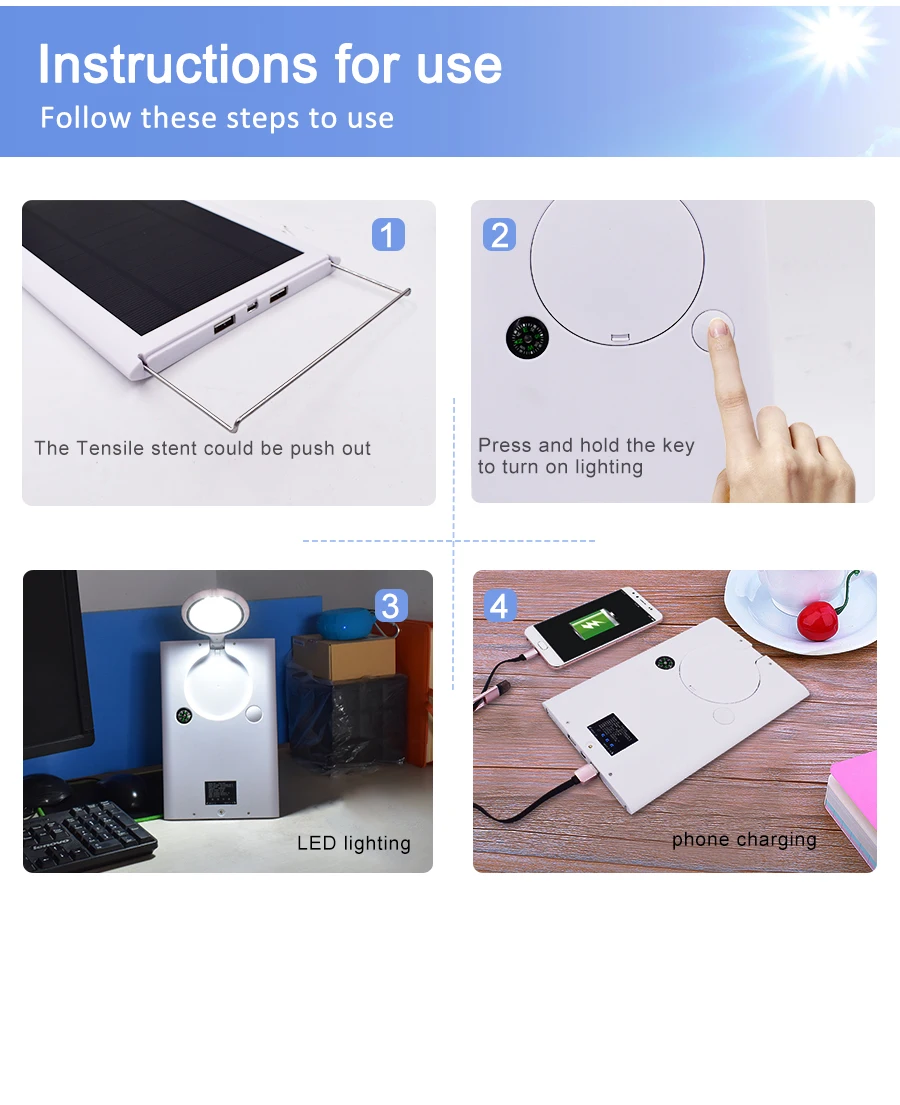 Instructions for use

Follow these steps to use

1

The Tensile stent could be push out

2

Press and hold the key to turn on lighting

3

LED lighting

4

phone charging