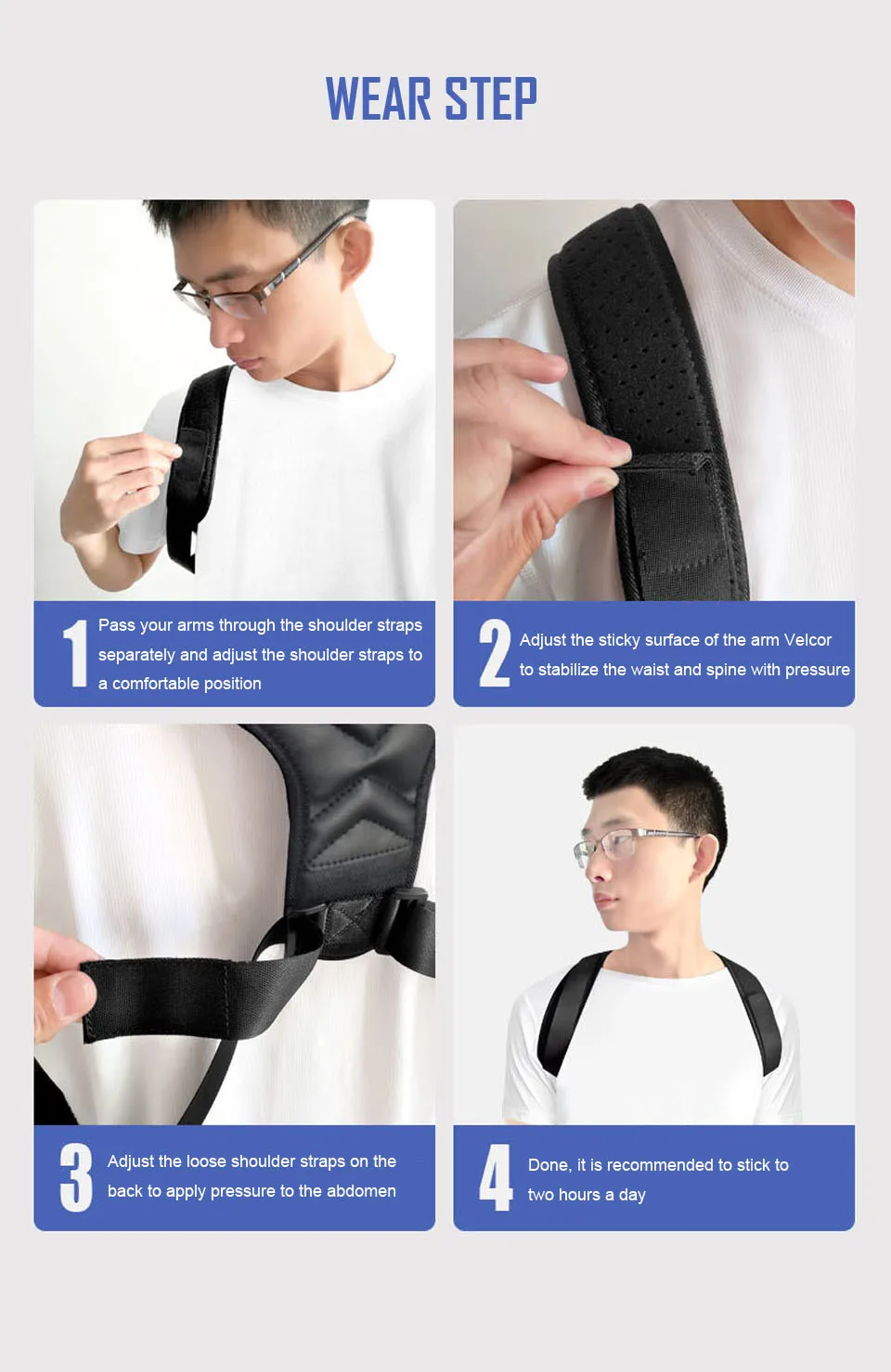 WEAR STEP

1 Pass your arms through the shoulder straps separately and adjust the shoulder straps to a comfortable position

2 Adjust the sticky surface of the arm Velcor to stabilize the waist and spine with pressure

3 Adjust the loose shoulder straps on the back to apply pressure to the abdomen

4 Done, it is recommended to stick to two hours a day