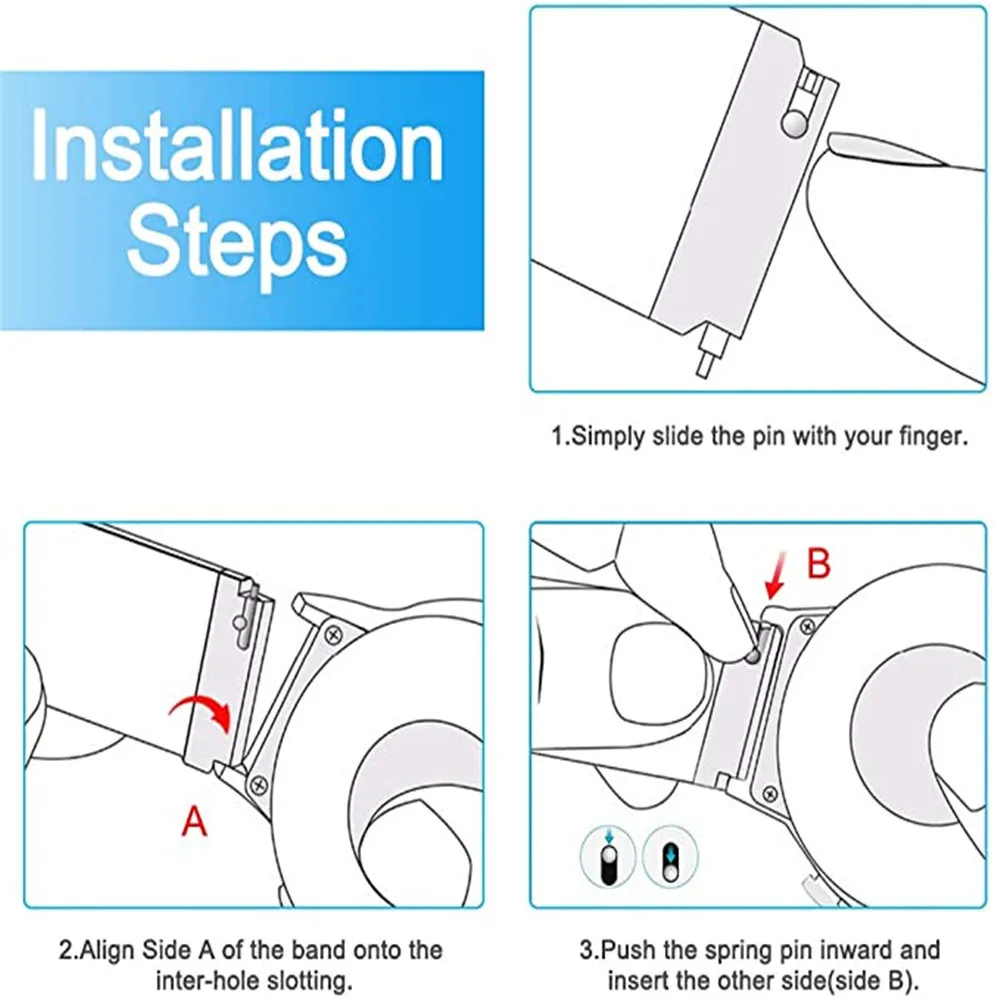 Installation Steps

1.Simply slide the pin with your finger.

A

2.Align Side A of the band onto the inter-hole slotting.

B

3.Push the spring pin inward and insert the other side(side B).