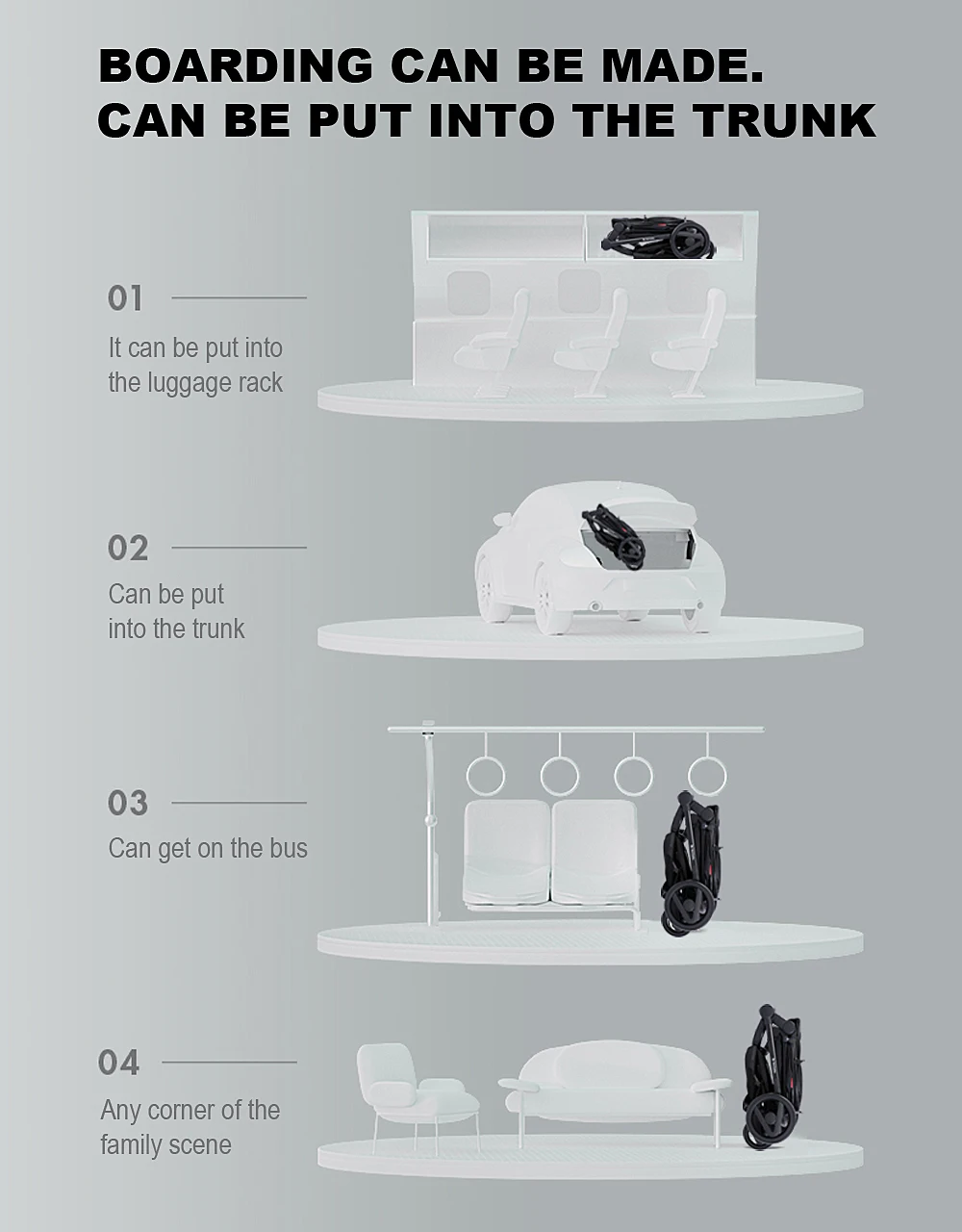 BOARDING CAN BE MADE.
CAN BE PUT INTO THE TRUNK

01

It can be put into the luggage rack

02

Can be put into the trunk

03

Can get on the bus

04

Any corner of the family scene