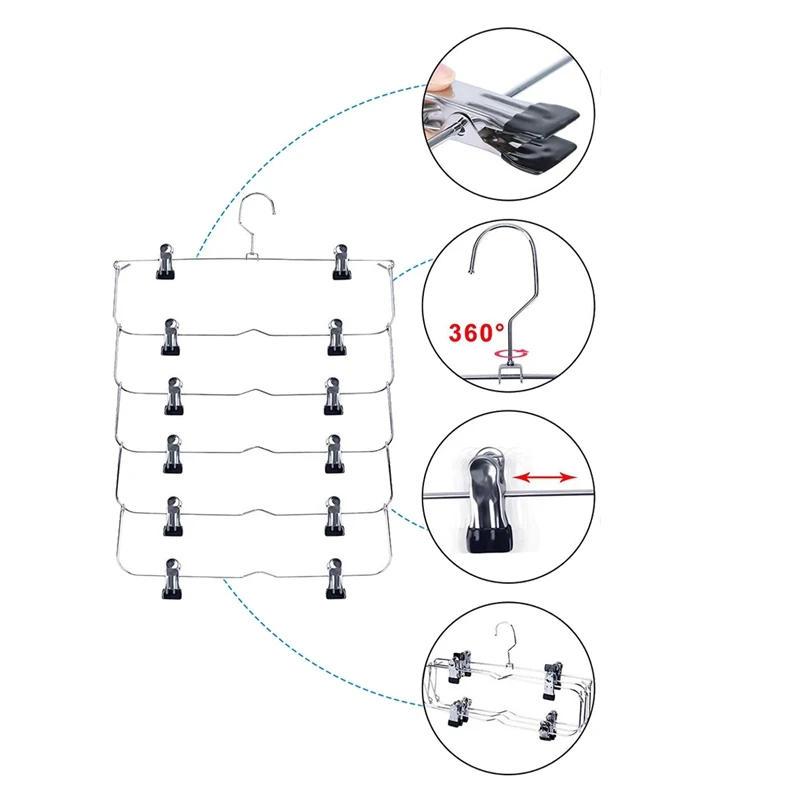 360°