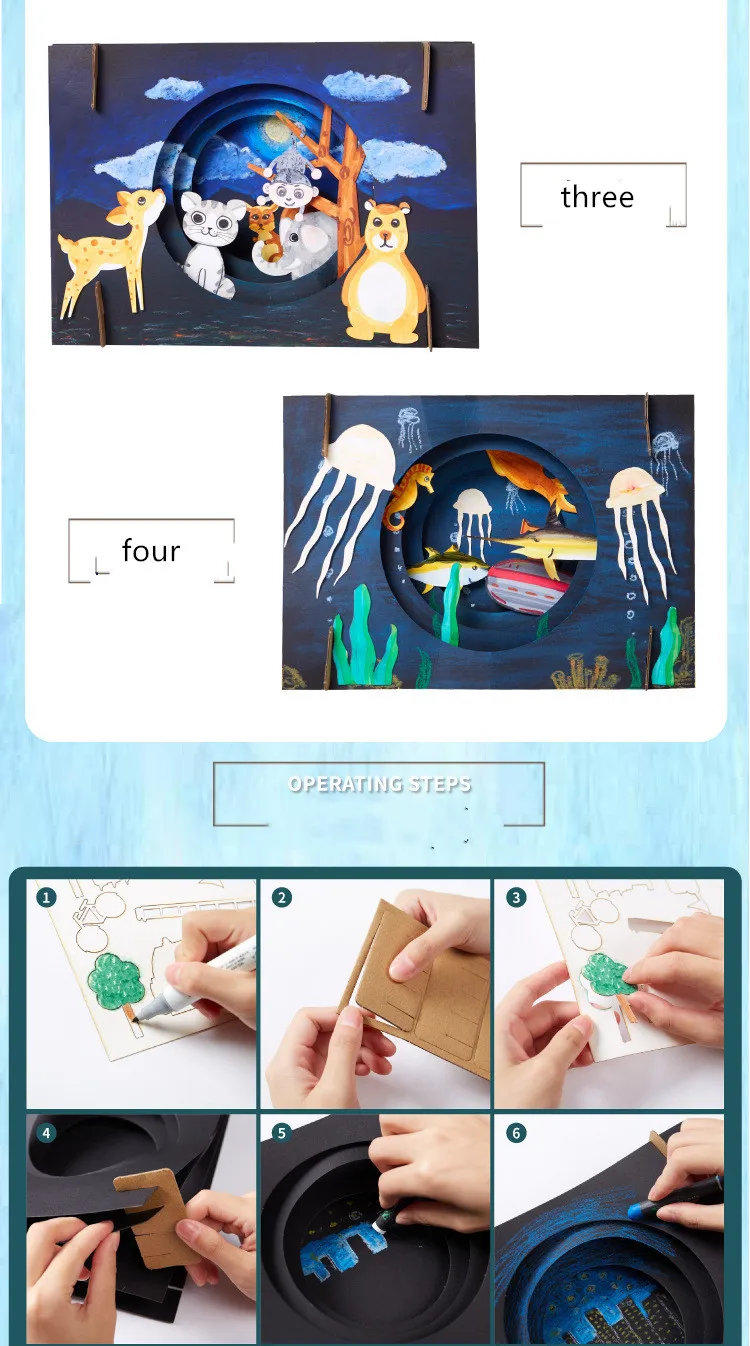 three

four

OPERATING STEPS

1

2

3

4

5

6