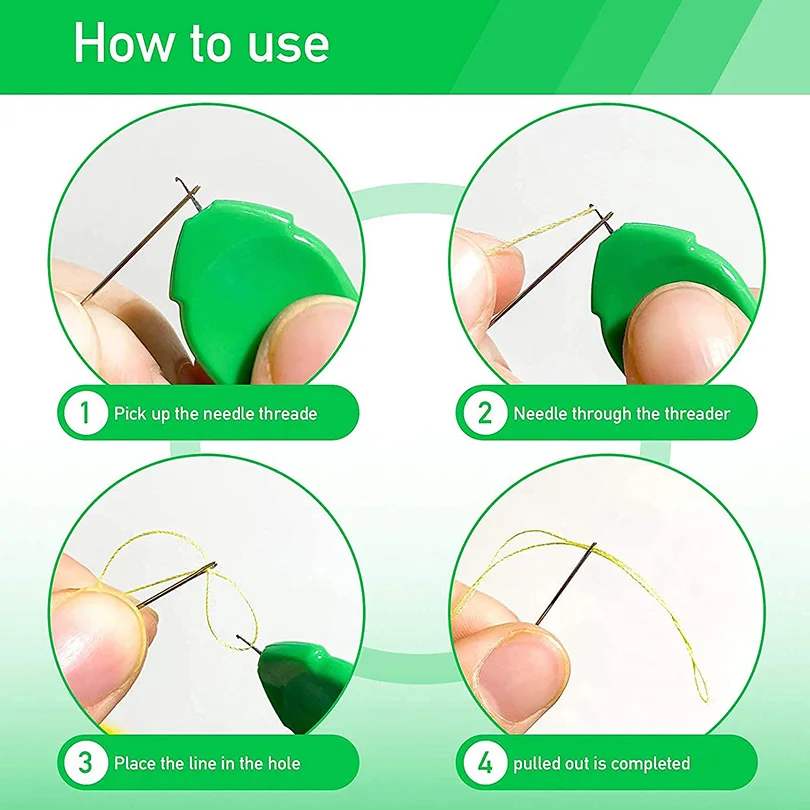 How to use

1 Pick up the needle threade

2 Needle through the threader

3 Place the line in the hole

4 pulled out is completed